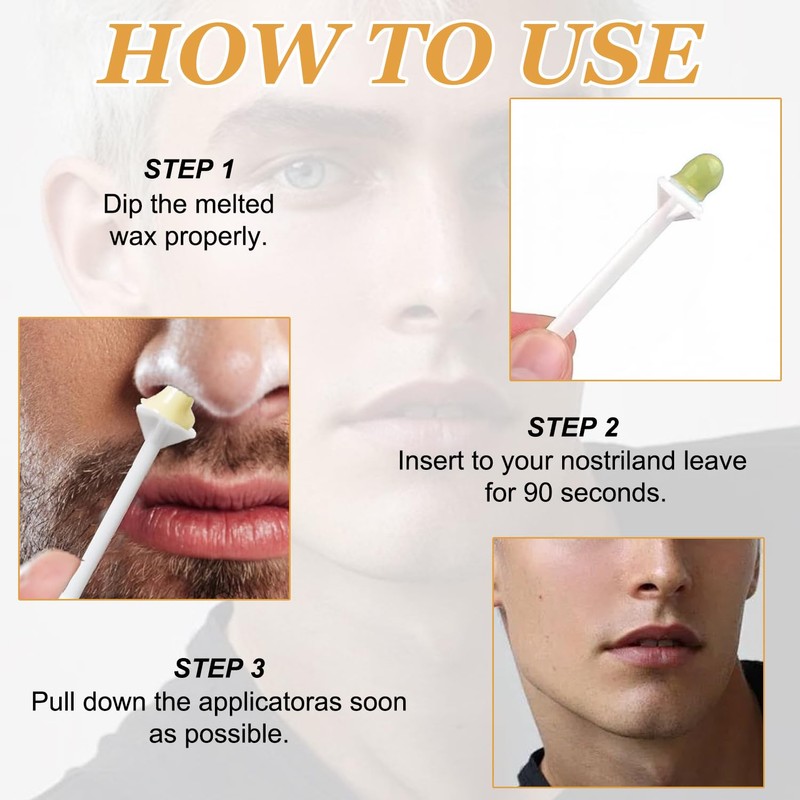 HOW TO USE

STEP 1
Dip the melted wax properly.

STEP 2
Insert to your nostriland leave for 90 seconds.

STEP 3
Pull down the applicatoras soon as possible.