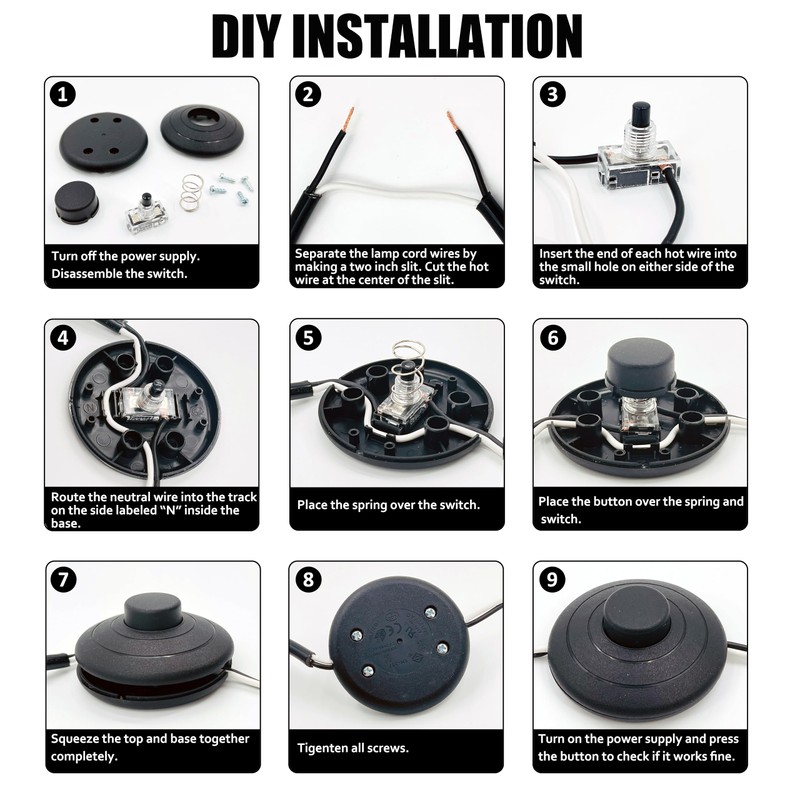 DIY INSTALLATION

1
Turn off the power supply. Disassemble the switch.

2
Separate the lamp cord wires by making a two inch slit. Cut the hot wire at the center of the slit.

3
Insert the end of each hot wire into the small hole on either side of the switch.

4
Route the neutral wire into the track on the side labeled "N" inside the base.

5
Place the spring over the switch.

6
Place the button over the spring and switch.

7
Squeeze the top and base together completely.

8
Tigenten all screws.

9
Turn on the power supply and press the button to check if it works fine.