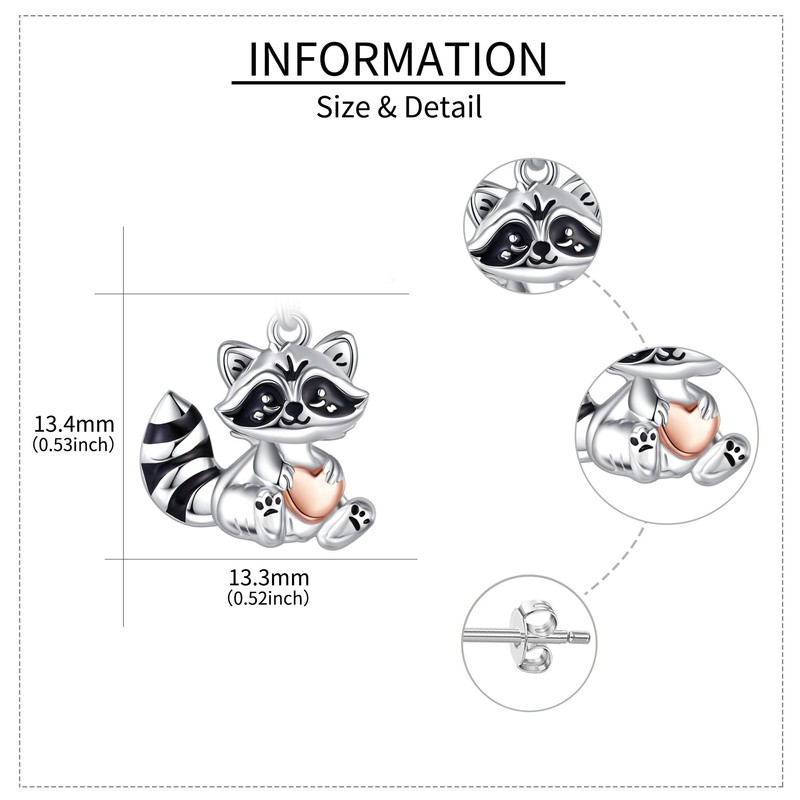 INFORMATION

Size & Detail

13.4mm
(0.53inch)

13.3mm
(0.52inch)