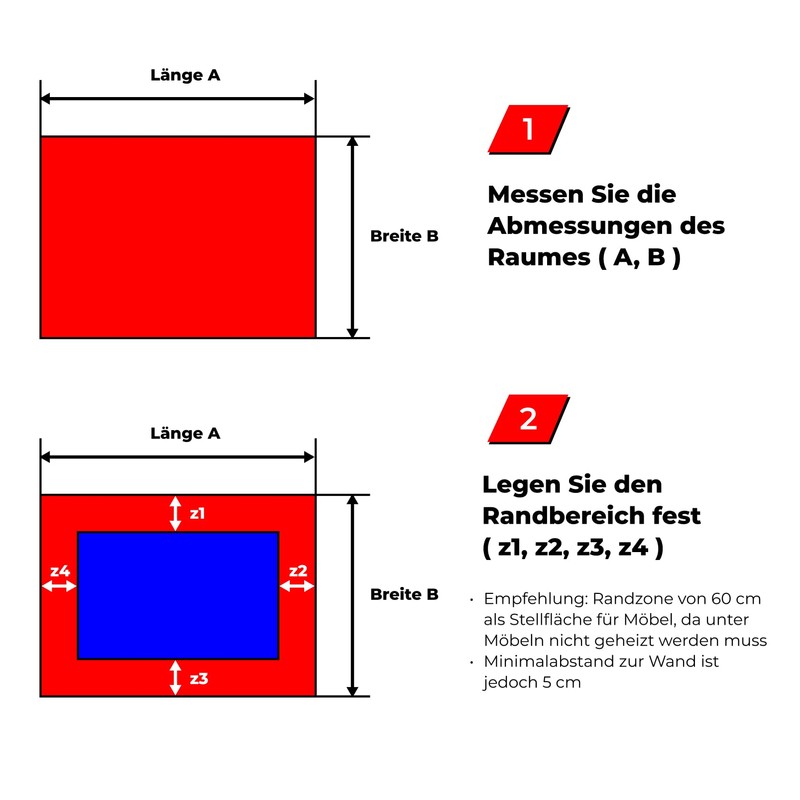 Länge A

Breite B

1

Messen Sie die Abmessungen des Raumes ( A, B )

Länge A

z1

z4

z2

z3

Breite B

2

Legen Sie den Randbereich fest ( z1, z2, z3, z4 )

· Empfehlung: Randzone von 60 cm als Stellfläche für Möbel, da unter Möbeln nicht geheizt werden muss
· Minimalabstand zur Wand ist jedoch 5 cm