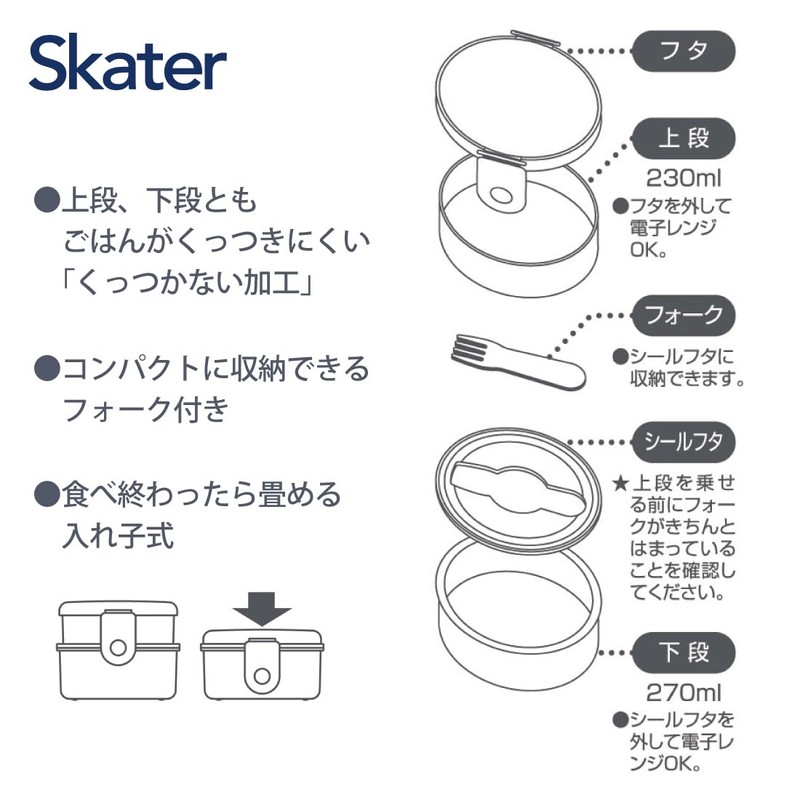 Skater

●上段、下段とも ごはんがくっつきにくい 「くっつかない加工」

●コンパクトに収納できる フォーク付き

●食べ終わったら畳める 入れ子式

フタ

上段
230ml
●フタを外して電子レンジOK。

フォーク
●シールフタに収納できます。

シールフタ
★上段を乗せる前にフォークがきちんとはまっていることを確認してください。

下段
270ml
●シールフタを外して電子レンジOK。