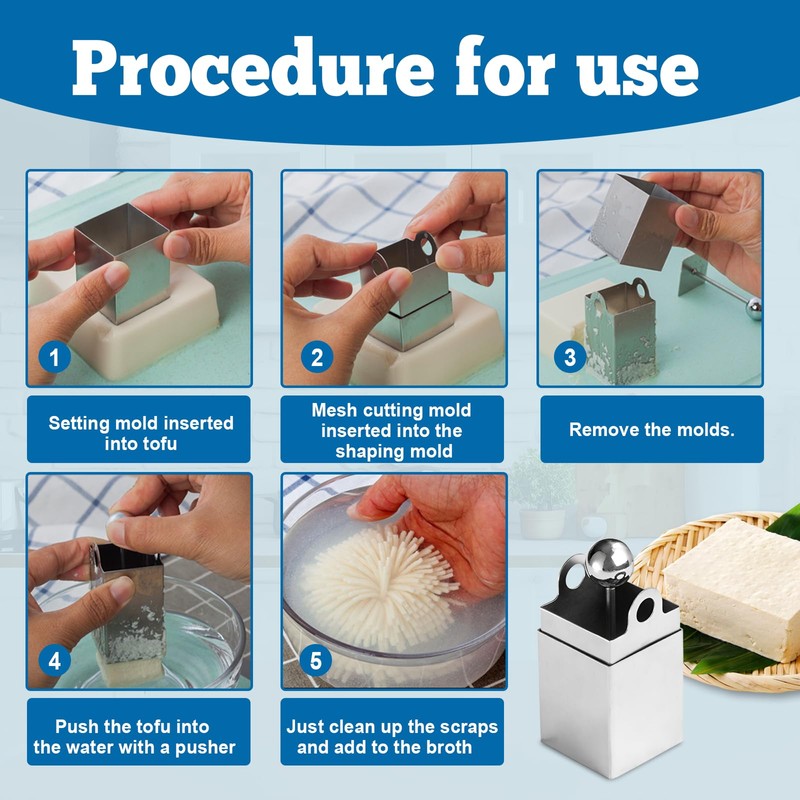 Procedure for use

1

Setting mold inserted into tofu

2

Mesh cutting mold inserted into the shaping mold

3

Remove the molds.

4

Push the tofu into the water with a pusher

5

Just clean up the scraps and add to the broth