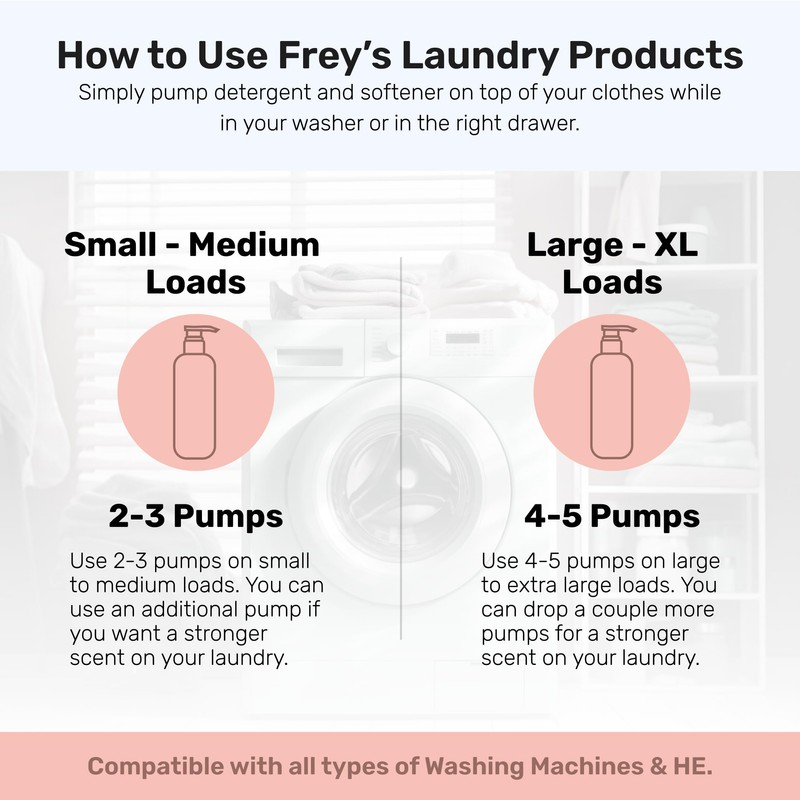 How to Use Frey's Laundry Products

Simply pump detergent and softener on top of your clothes while in your washer or in the right drawer.

Small - Medium Loads

2-3 Pumps

Use 2-3 pumps on small to medium loads. You can use an additional pump if you want a stronger scent on your laundry.

Large - XL Loads

4-5 Pumps

Use 4-5 pumps on large to extra large loads. You can drop a couple more pumps for a stronger scent on your laundry.

Compatible with all types of Washing Machines & HE.