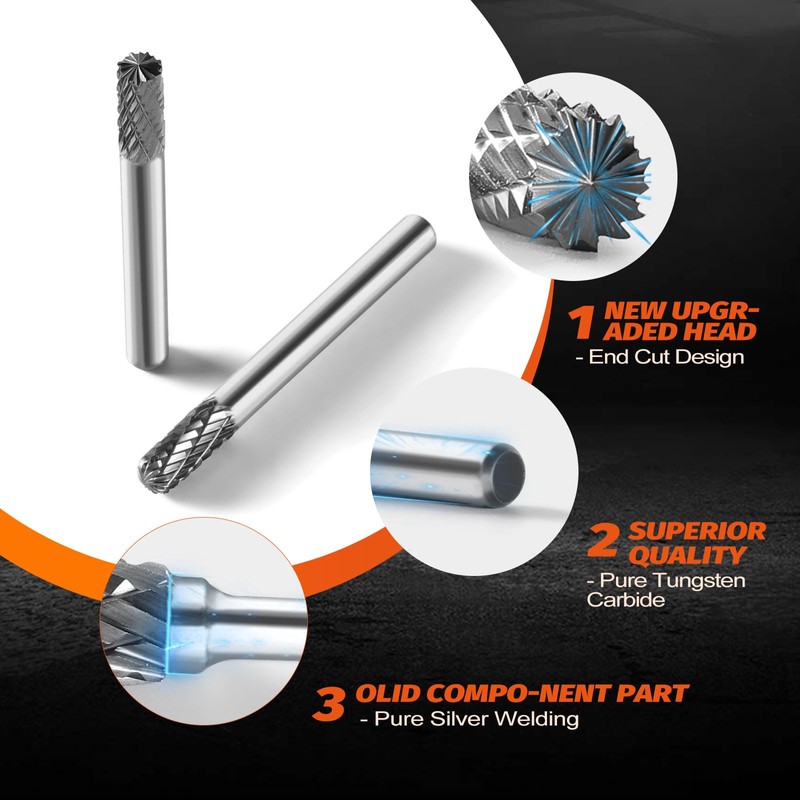 1 NEW UPGR-ADED HEAD
- End Cut Design

2 SUPERIOR QUALITY
- Pure Tungsten Carbide

3 OLID COMPO-NENT PART
- Pure Silver Welding