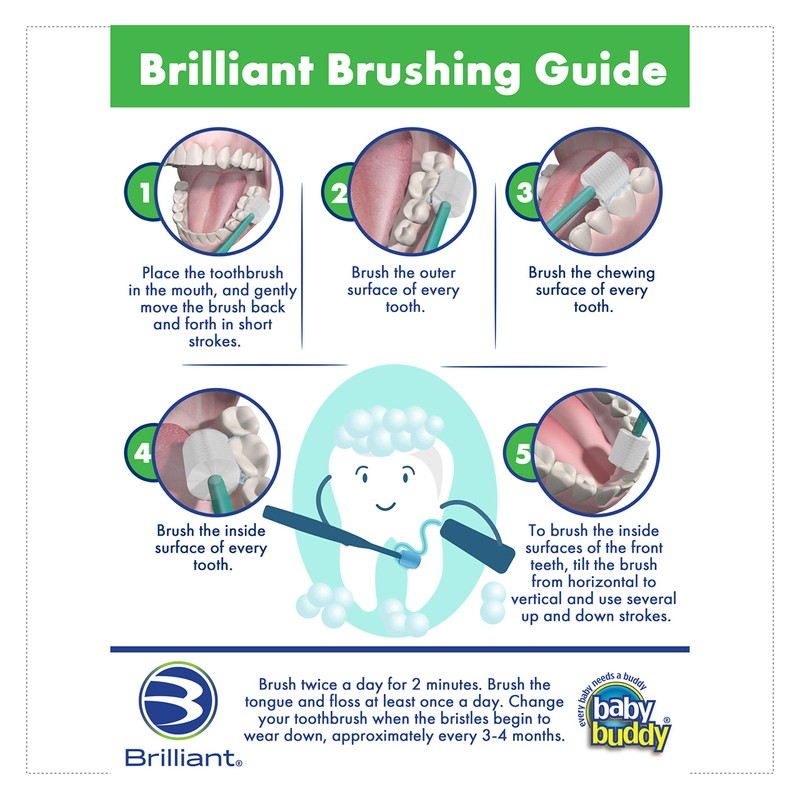 Brilliant Brushing Guide

1

Place the toothbrush in the mouth, and gently move the brush back and forth in short strokes.

2

Brush the outer surface of every tooth.

3

Brush the chewing surface of every tooth.

4

Brush the inside surface of every tooth.

5

To brush the inside surfaces of the front teeth, tilt the brush from horizontal to vertical and use several up and down strokes.

Brilliant®

Brush twice a day for 2 minutes. Brush the tongue and floss at least once a day. Change your toothbrush when the bristles begin to wear down, approximately every 3-4 months.

every baby needs a buddy
baby buddy®