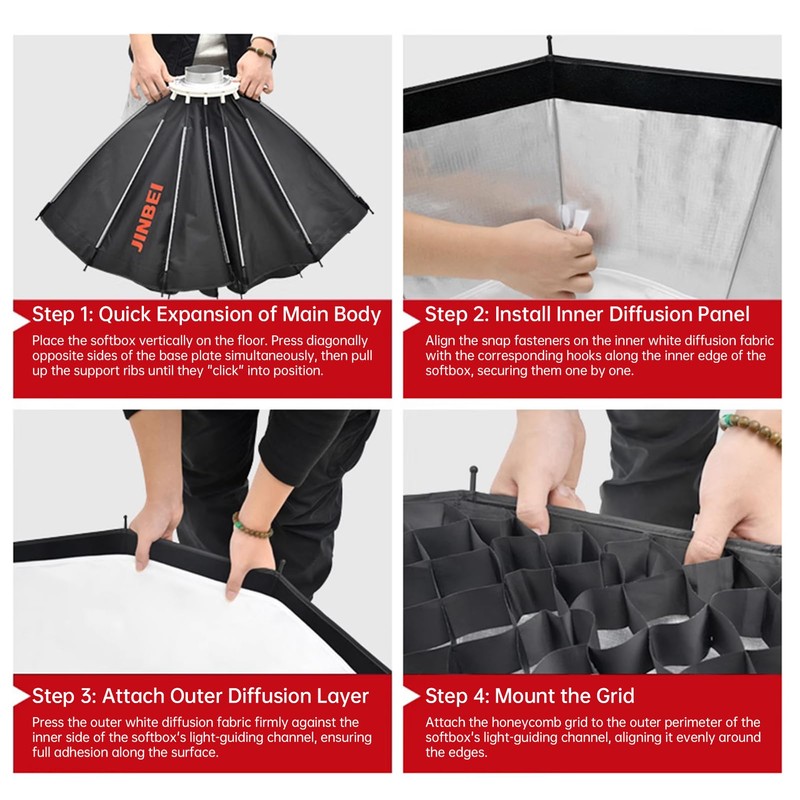 JINBEI

Step 1: Quick Expansion of Main Body
Place the softbox vertically on the floor. Press diagonally opposite sides of the base plate simultaneously, then pull up the support ribs until they "click" into position.

Step 2: Install Inner Diffusion Panel
Align the snap fasteners on the inner white diffusion fabric with the corresponding hooks along the inner edge of the softbox, securing them one by one.

Step 3: Attach Outer Diffusion Layer
Press the outer white diffusion fabric firmly against the inner side of the softbox's light-guiding channel, ensuring full adhesion along the surface.

Step 4: Mount the Grid
Attach the honeycomb grid to the outer perimeter of the softbox's light-guiding channel, aligning it evenly around the edges.