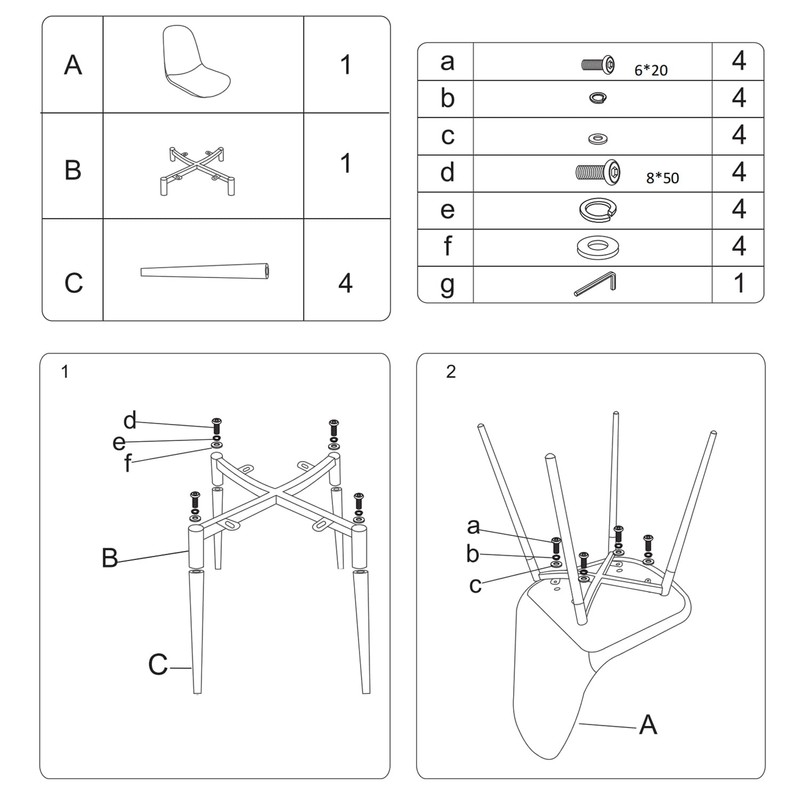 | A | | 1 |
|---|---|---|
| B | | 1 |
| C | | 4 |

| a | 6*20 | 4 |
|---|---|---|
| b | | 4 |
| c | | 4 |
| d | 8*50 | 4 |
| e | | 4 |
| f | | 4 |
| g | | 1 |

1

d
e
f
B
C

2

a
b
c
A