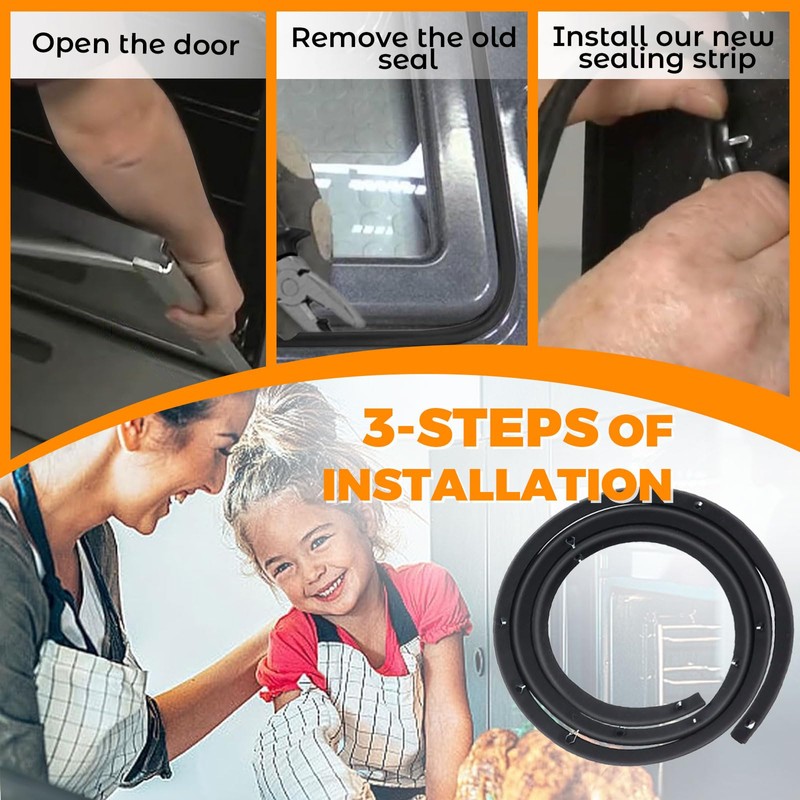 Open the door

Remove the old seal

Install our new sealing strip

3-STEPS OF INSTALLATION