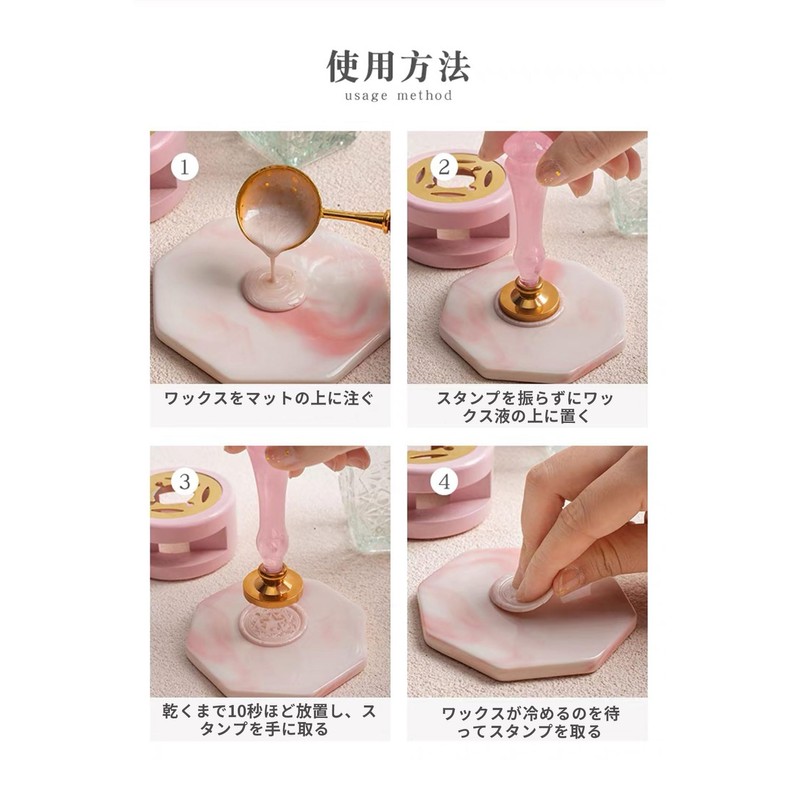 使用方法
usage method

①

ワックスをマットの上に注ぐ

②

スタンプを振らずにワックス液の上に置く

③

乾くまで10秒ほど放置し、スタンプを手に取る

④

ワックスが冷めるのを待ってスタンプを取る