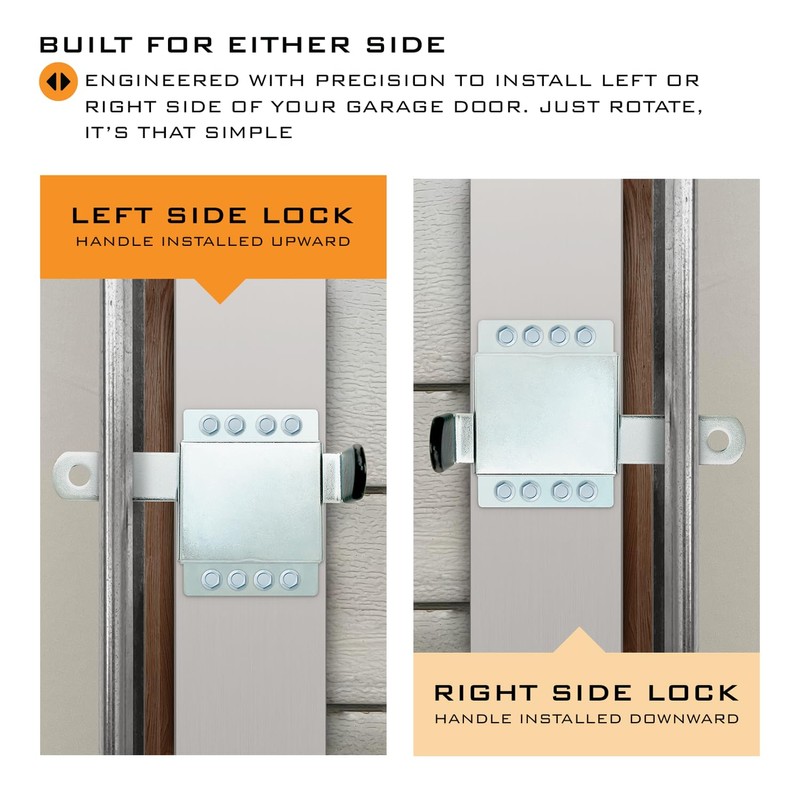 BUILT FOR EITHER SIDE

ENGINEERED WITH PRECISION TO INSTALL LEFT OR RIGHT SIDE OF YOUR GARAGE DOOR. JUST ROTATE, IT'S THAT SIMPLE

LEFT SIDE LOCK
HANDLE INSTALLED UPWARD

RIGHT SIDE LOCK
HANDLE INSTALLED DOWNWARD