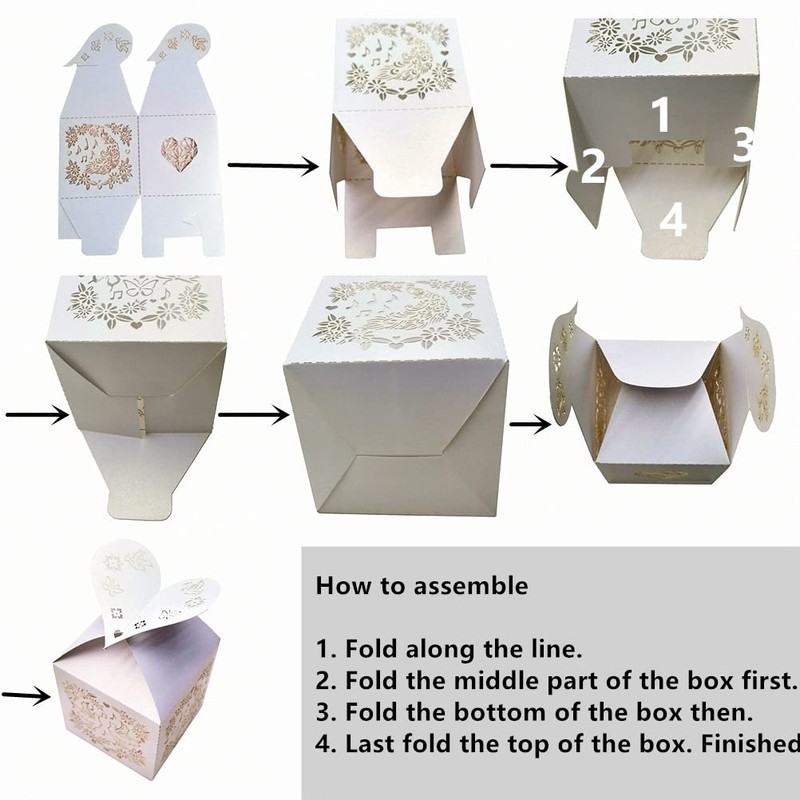 1

2

3

4

How to assemble

1. Fold along the line.
2. Fold the middle part of the box first.
3. Fold the bottom of the box then.
4. Last fold the top of the box. Finished