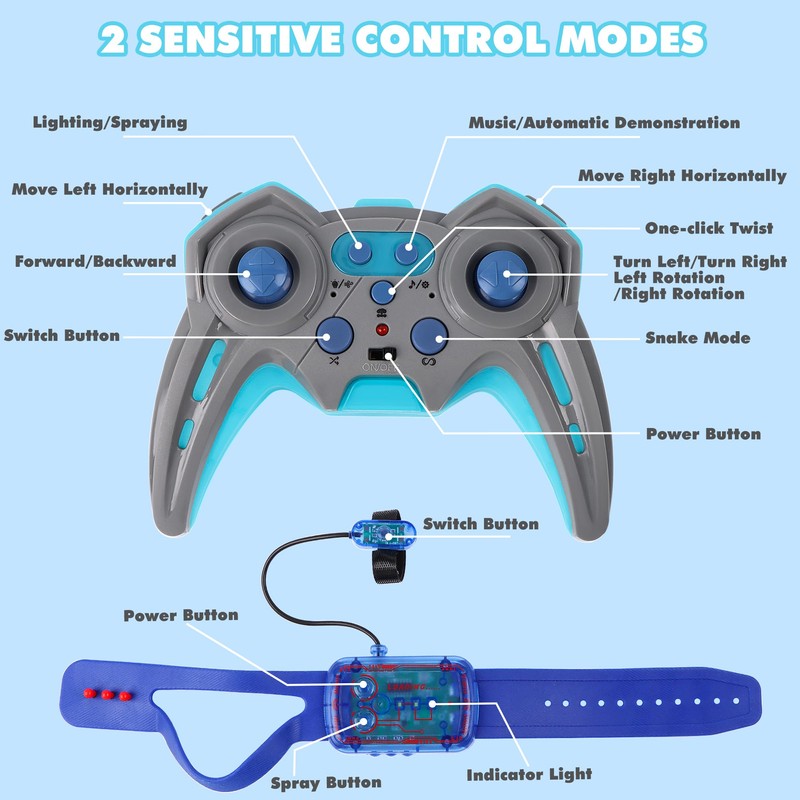 2 SENSITIVE CONTROL MODES

Lighting/Spraying

Music/Automatic Demonstration

Move Left Horizontally

Move Right Horizontally

One-click Twist

Forward/Backward

Turn Left/Turn Right
Left Rotation
/Right Rotation

Switch Button

Snake Mode

ON/OFF

Power Button

Switch Button

Power Button

Spray Button

Indicator Light