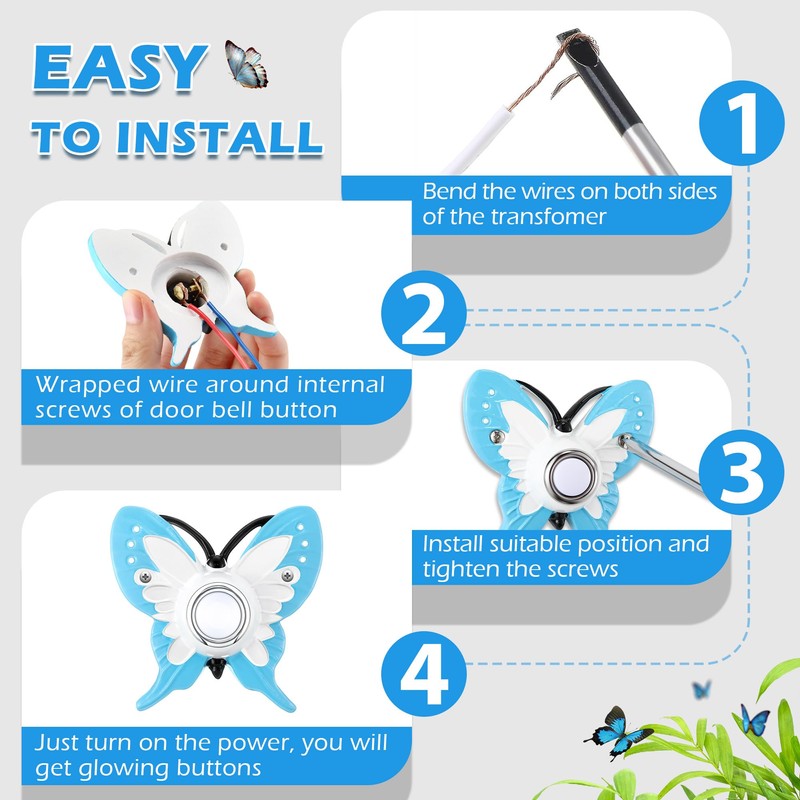 EASY
TO INSTALL

1
Bend the wires on both sides of the transfomer

2
Wrapped wire around internal screws of door bell button

3
Install suitable position and tighten the screws

4
Just turn on the power, you will get glowing buttons