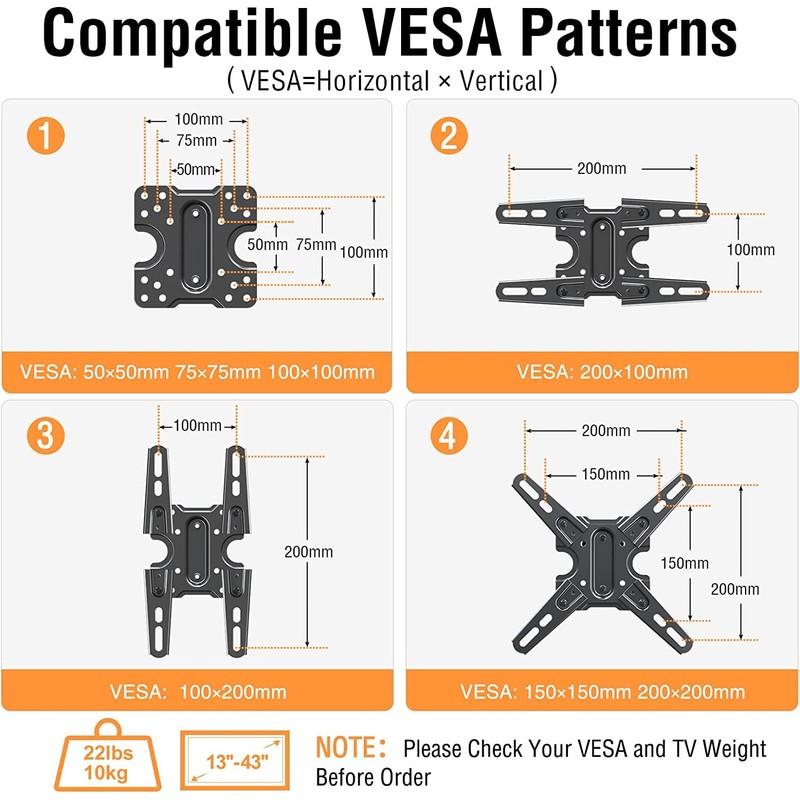 Compatible VESA Patterns
( VESA=Horizontal × Vertical )

1
100mm
75mm
50mm
50mm
75mm
100mm
VESA: 50×50mm 75×75mm 100×100mm

2
200mm
100mm
VESA: 200×100mm

3
100mm
200mm
VESA: 100×200mm

4
200mm
150mm
150mm
200mm
VESA: 150×150mm 200×200mm

22lbs
10kg

13"-43"

NOTE: Please Check Your VESA and TV Weight Before Order