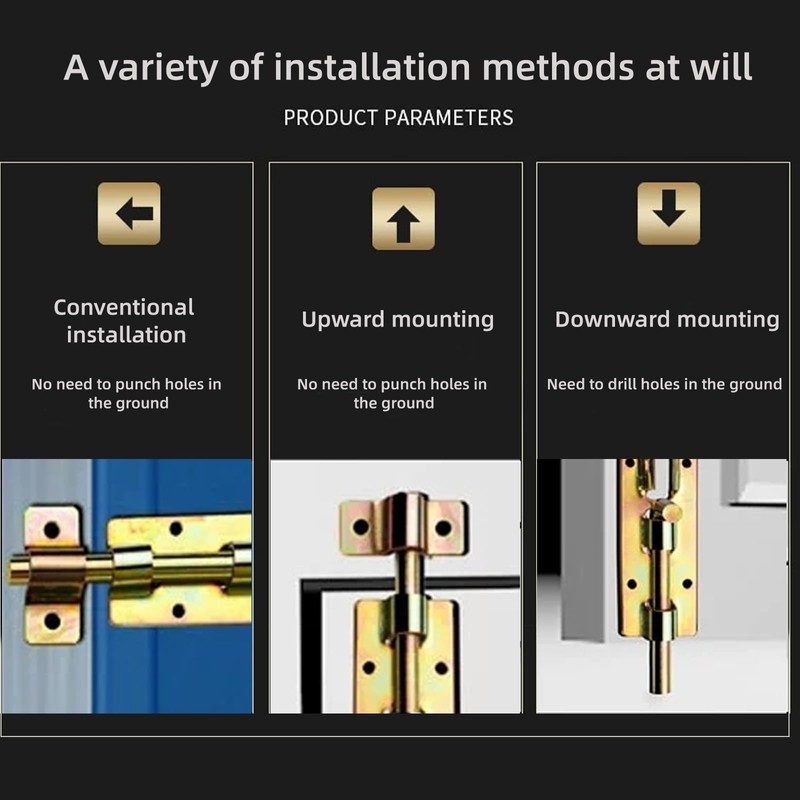 A variety of installation methods at will

PRODUCT PARAMETERS

Conventional installation

No need to punch holes in the ground

Upward mounting

No need to punch holes in the ground

Downward mounting

Need to drill holes in the ground