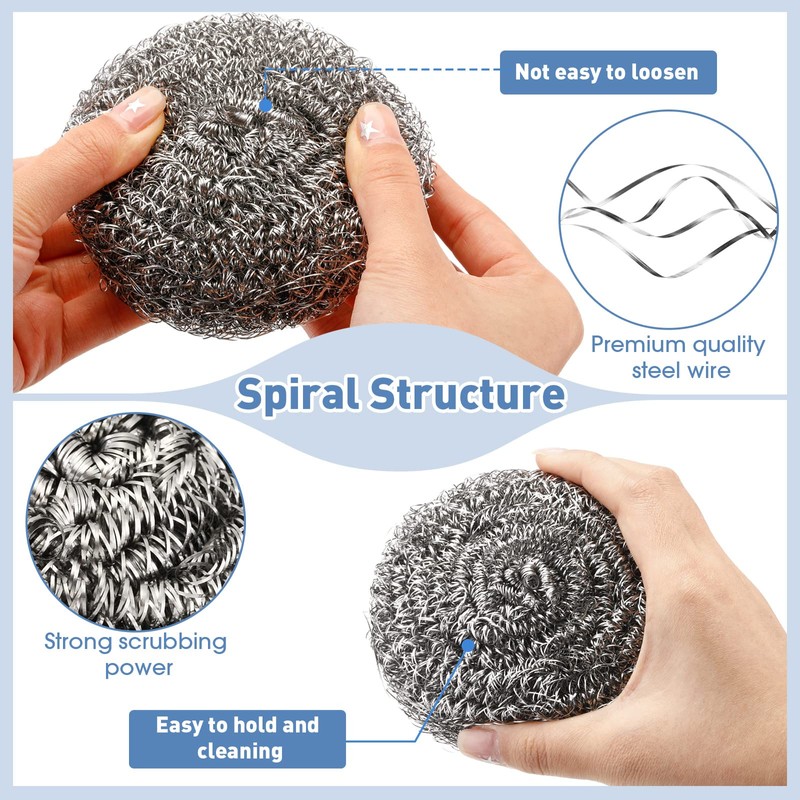 Not easy to loosen

Premium quality steel wire

Spiral Structure

Strong scrubbing power

Easy to hold and cleaning