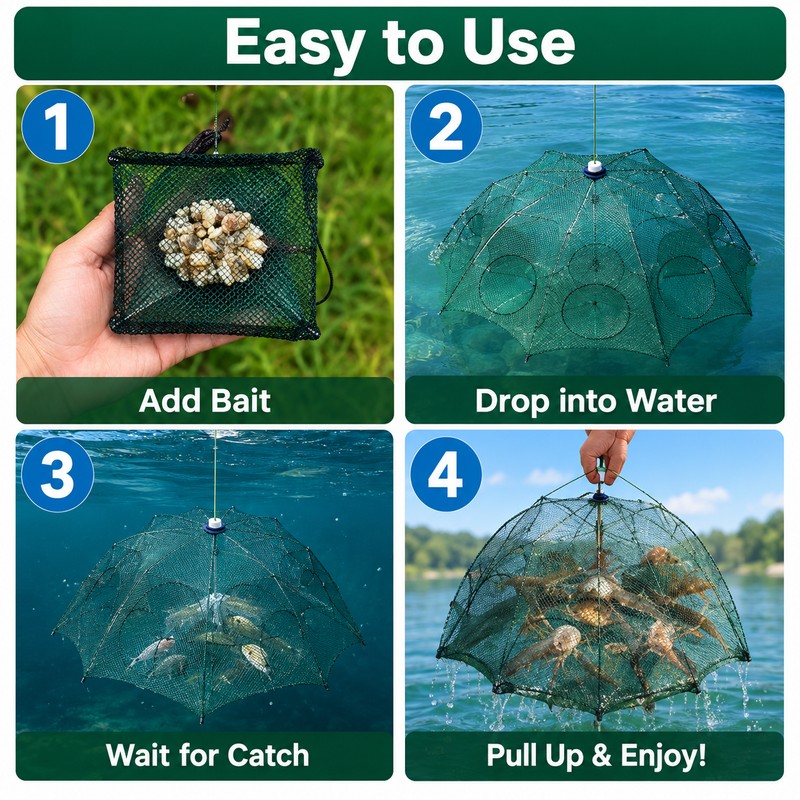 Easy to Use

1

Add Bait

2

Drop into Water

3

Wait for Catch

4

Pull Up & Enjoy!