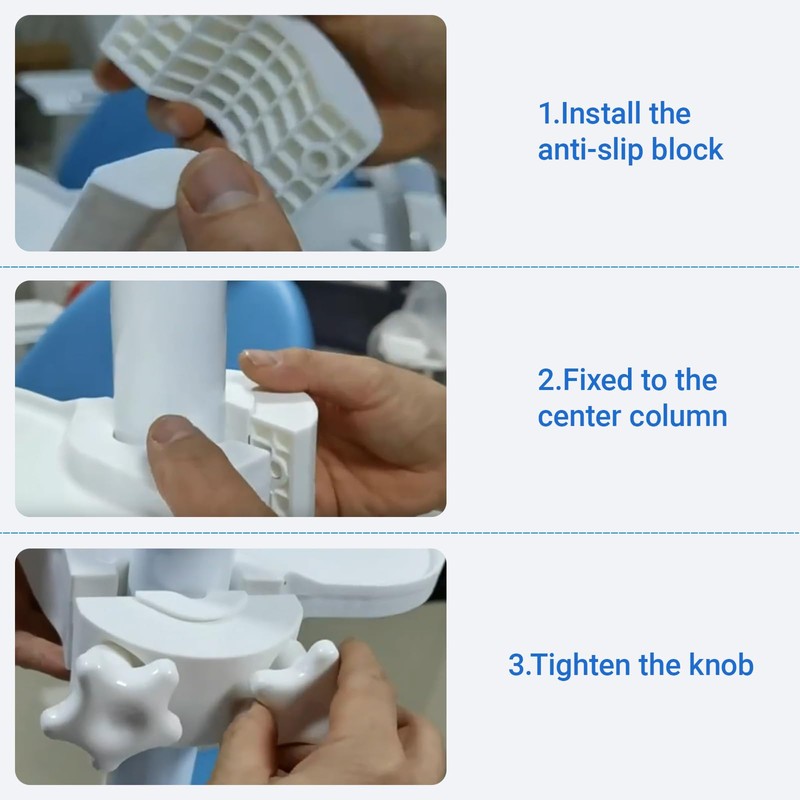 1.Install the anti-slip block

2.Fixed to the center column

3.Tighten the knob