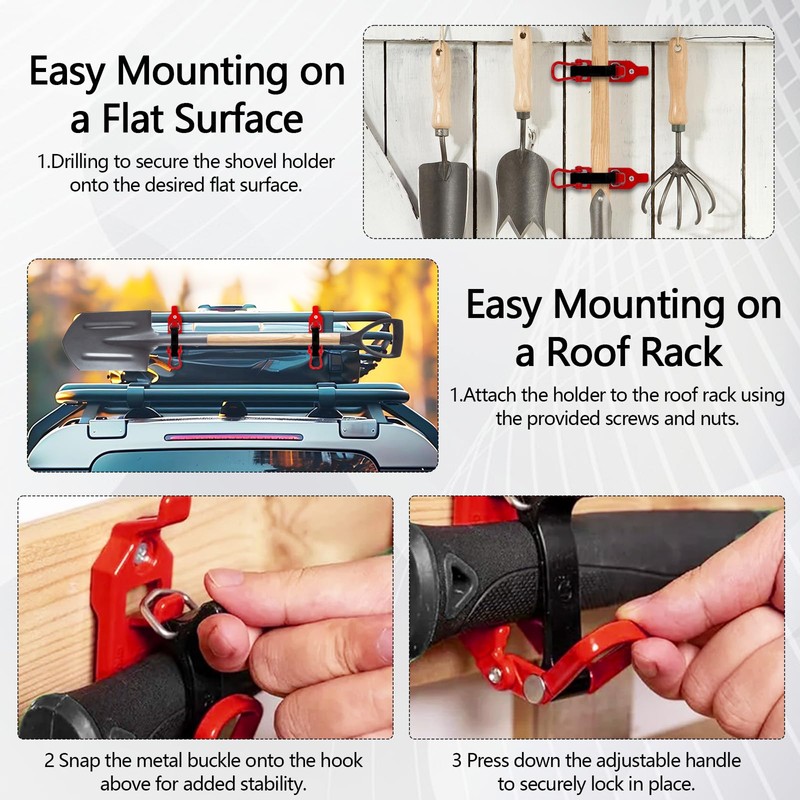 Easy Mounting on a Flat Surface

1.Drilling to secure the shovel holder onto the desired flat surface.

Easy Mounting on a Roof Rack

1.Attach the holder to the roof rack using the provided screws and nuts.

2 Snap the metal buckle onto the hook above for added stability.

3 Press down the adjustable handle to securely lock in place.