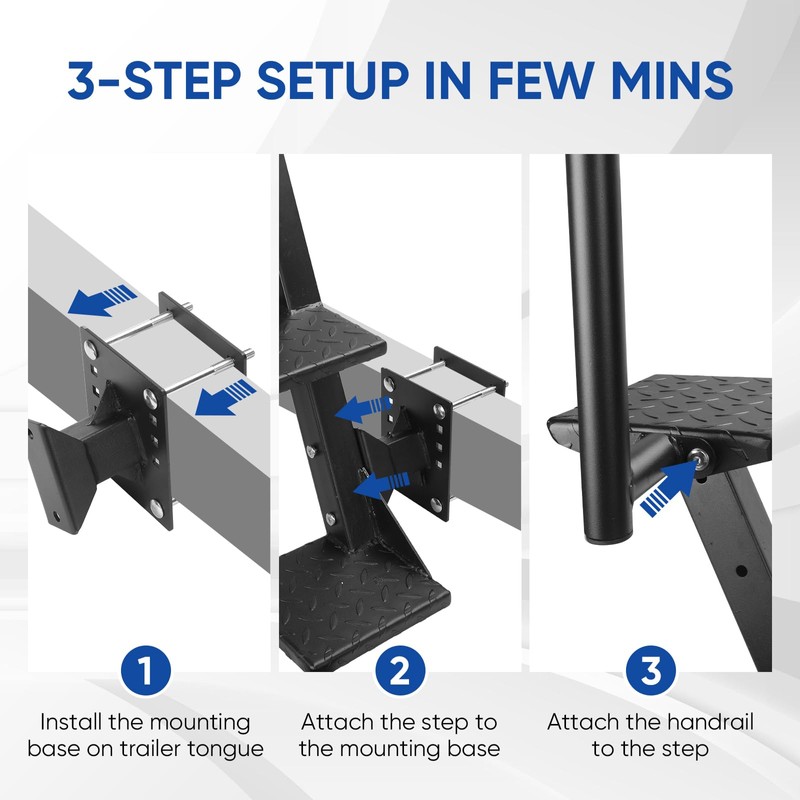 3-STEP SETUP IN FEW MINS

1
Install the mounting base on trailer tongue

2
Attach the step to the mounting base

3
Attach the handrail to the step