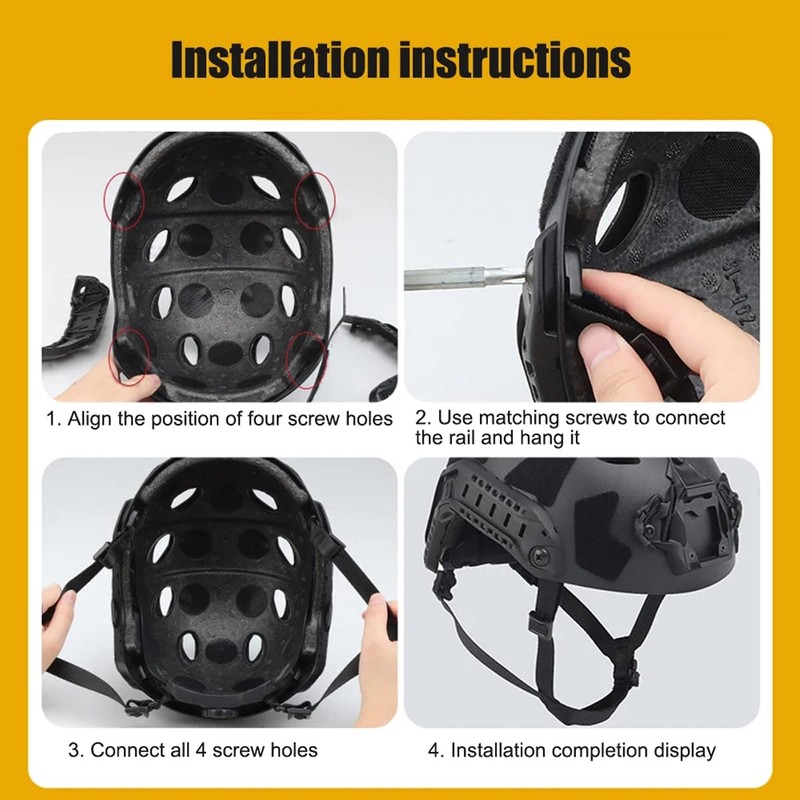 Installation instructions

1. Align the position of four screw holes

2. Use matching screws to connect the rail and hang it

3. Connect all 4 screw holes

4. Installation completion display