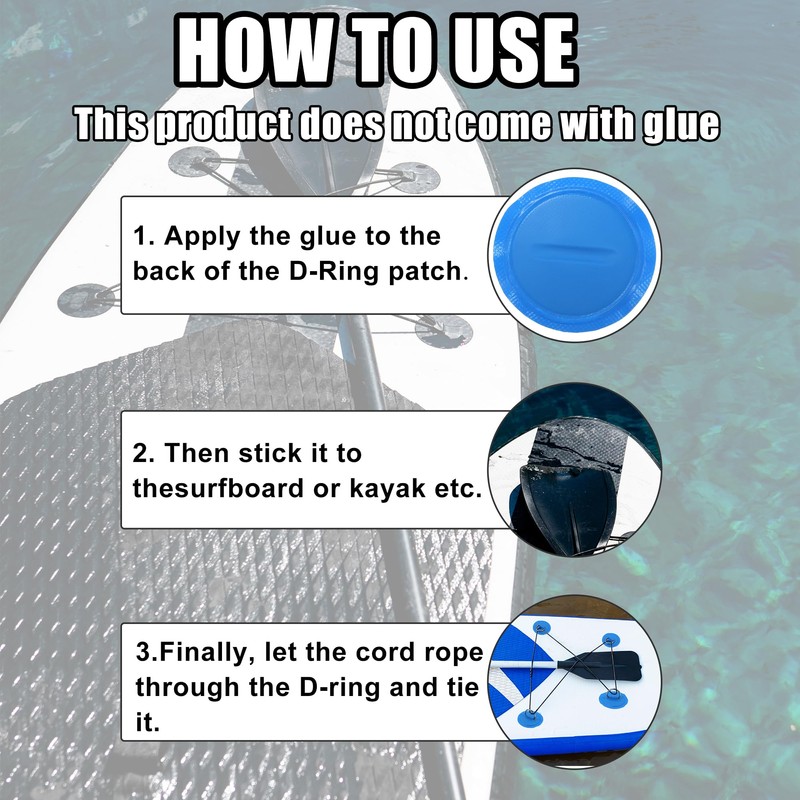 HOW TO USE

This product does not come with glue

1. Apply the glue to the back of the D-Ring patch.

2. Then stick it to thesurfboard or kayak etc.

3.Finally, let the cord rope through the D-ring and tie it.