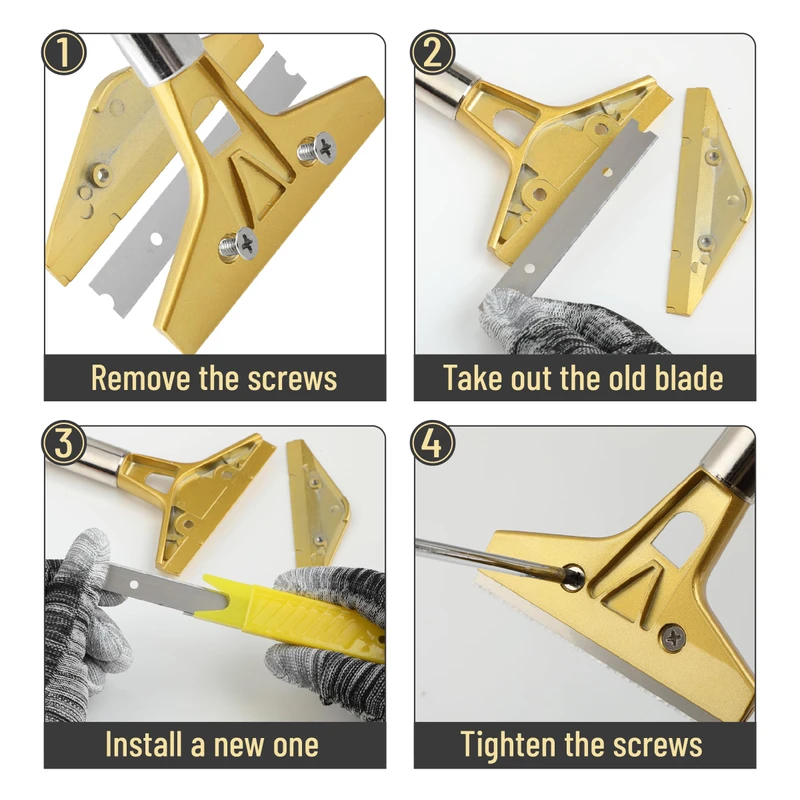 1
Remove the screws

2
Take out the old blade

3
Install a new one

4
Tighten the screws