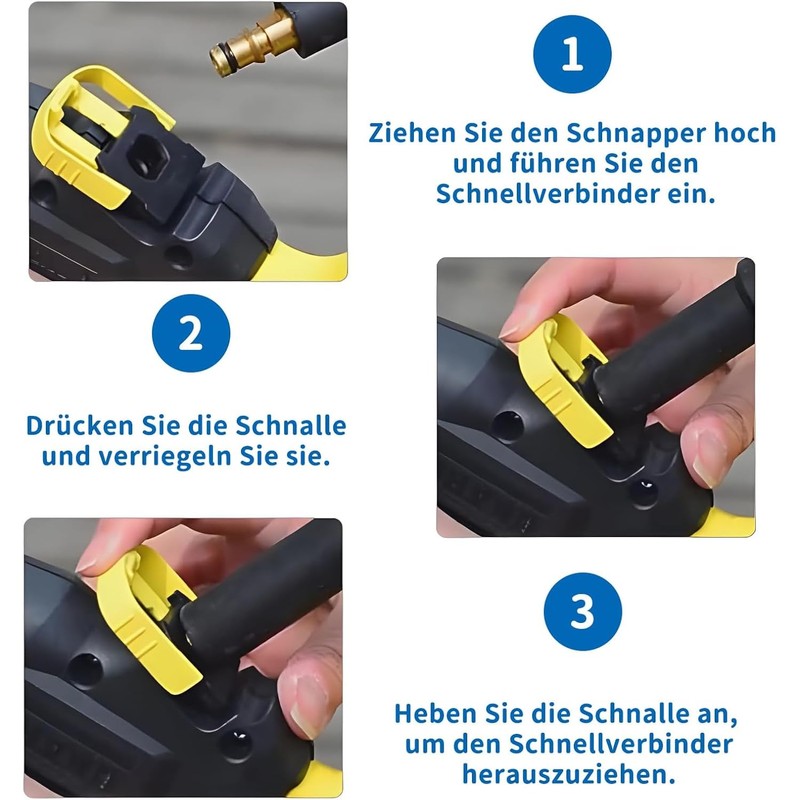 1

Ziehen Sie den Schnapper hoch und führen Sie den Schnellverbinder ein.

2

Drücken Sie die Schnalle und verriegeln Sie sie.

3

Heben Sie die Schnalle an, um den Schnellverbinder herauszuziehen.