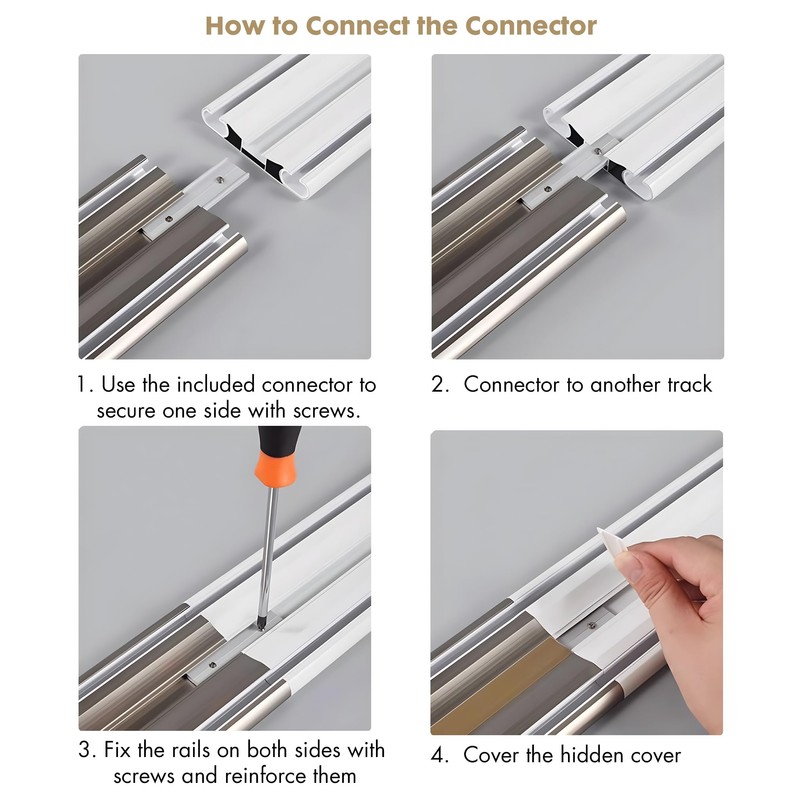 How to Connect the Connector

1. Use the included connector to secure one side with screws.

2. Connector to another track

3. Fix the rails on both sides with screws and reinforce them

4. Cover the hidden cover