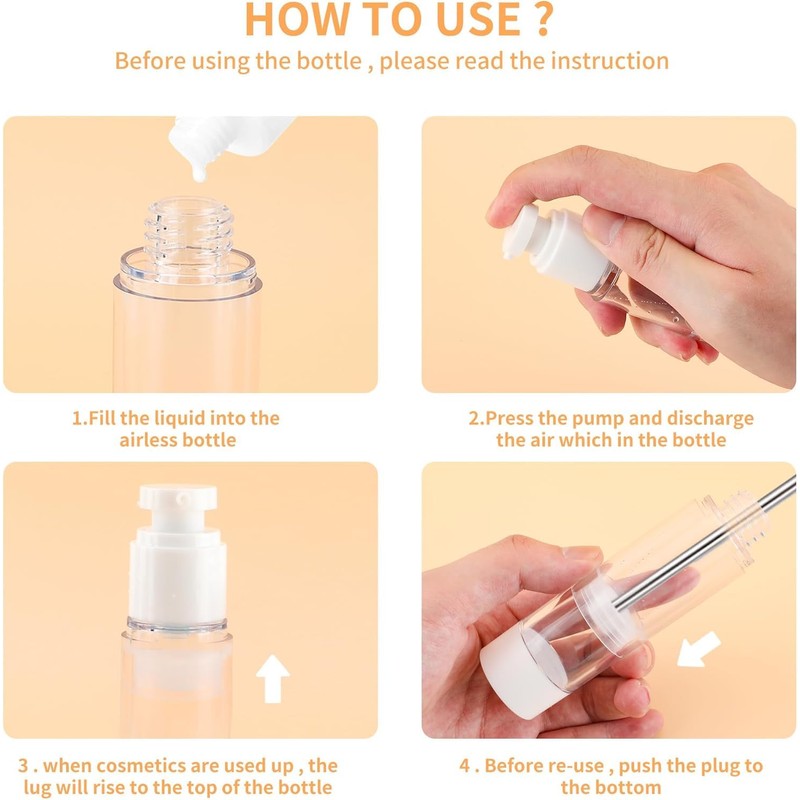 HOW TO USE ?

Before using the bottle , please read the instruction

1.Fill the liquid into the airless bottle

2.Press the pump and discharge the air which in the bottle

3 . when cosmetics are used up , the lug will rise to the top of the bottle

4 . Before re-use , push the plug to the bottom