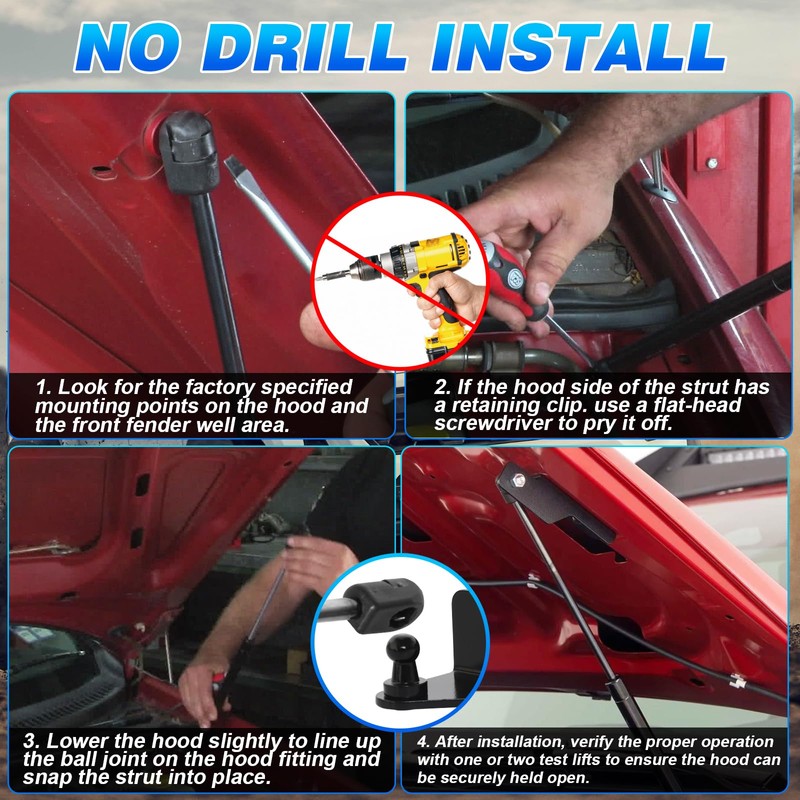 NO DRILL INSTALL

1. Look for the factory specified mounting points on the hood and the front fender well area.

2. If the hood side of the strut has a retaining clip. use a flat-head screwdriver to pry it off.

3. Lower the hood slightly to line up the ball joint on the hood fitting and snap the strut into place.

4. After installation, verify the proper operation with one or two test lifts to ensure the hood can be securely held open.