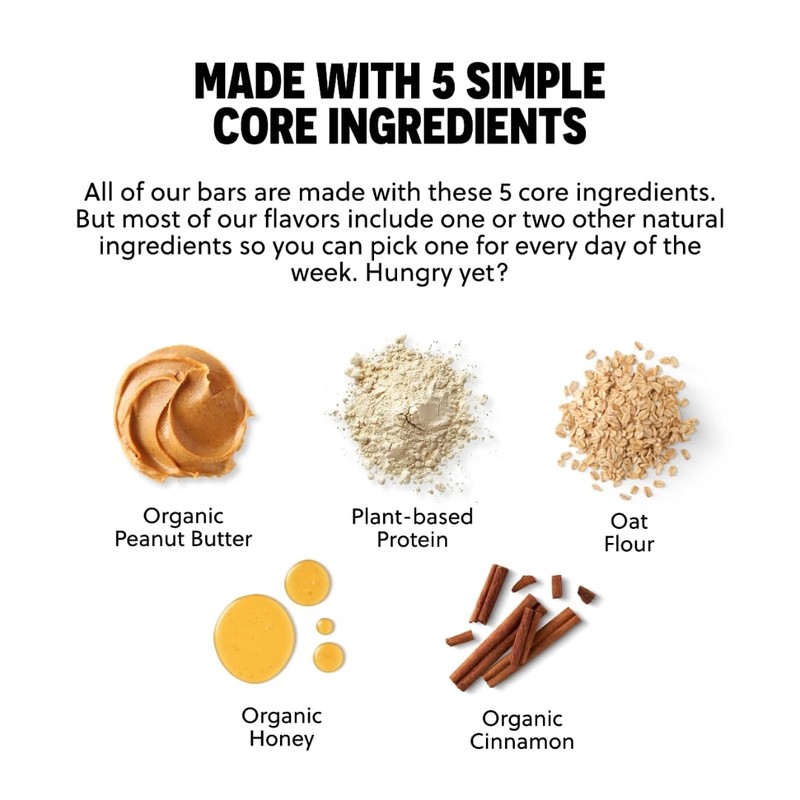 MADE WITH 5 SIMPLE CORE INGREDIENTS

All of our bars are made with these 5 core ingredients. But most of our flavors include one or two other natural ingredients so you can pick one for every day of the week. Hungry yet?

Organic Peanut Butter

Plant-based Protein

Oat Flour

Organic Honey

Organic Cinnamon