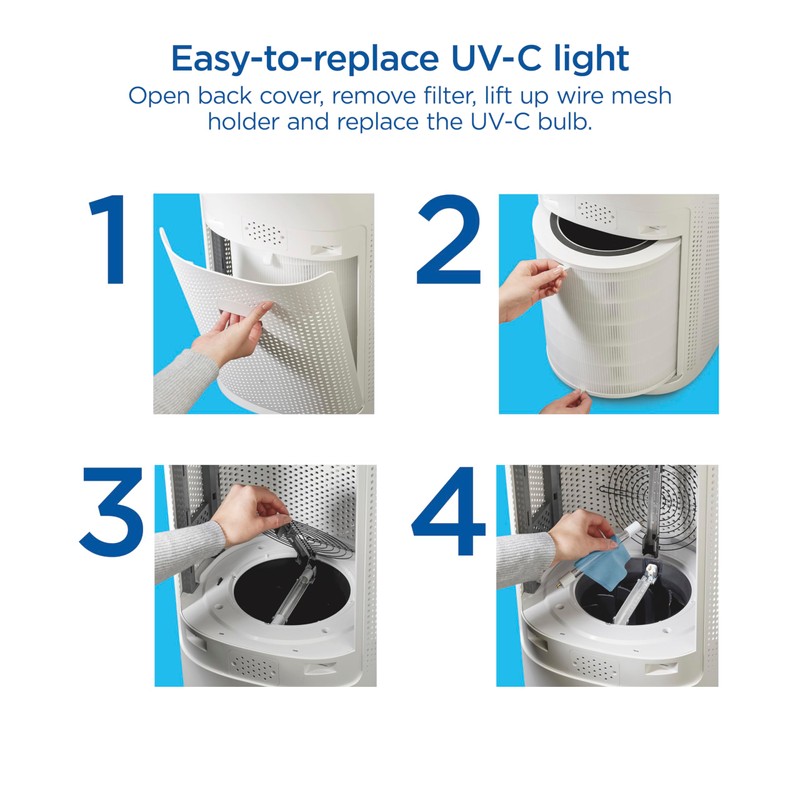 Easy-to-replace UV-C light
Open back cover, remove filter, lift up wire mesh holder and replace the UV-C bulb.

1

2

3

4