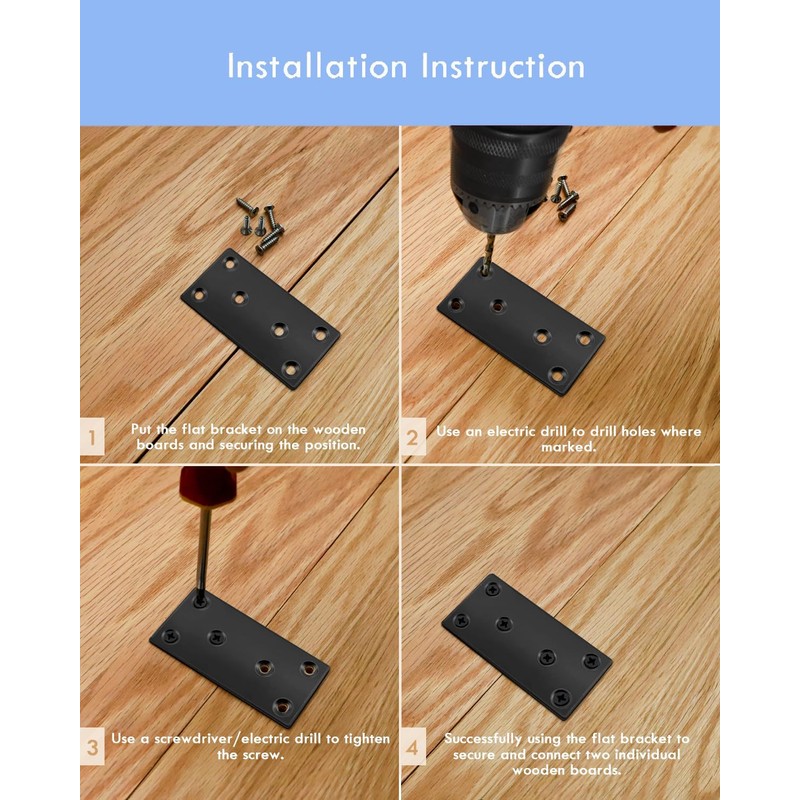 Installation Instruction

1 Put the flat bracket on the wooden boards and securing the position.

2 Use an electric drill to drill holes where marked.

3 Use a screwdriver/electric drill to tighten the screw.

4 Successfully using the flat bracket to secure and connect two individual wooden boards.