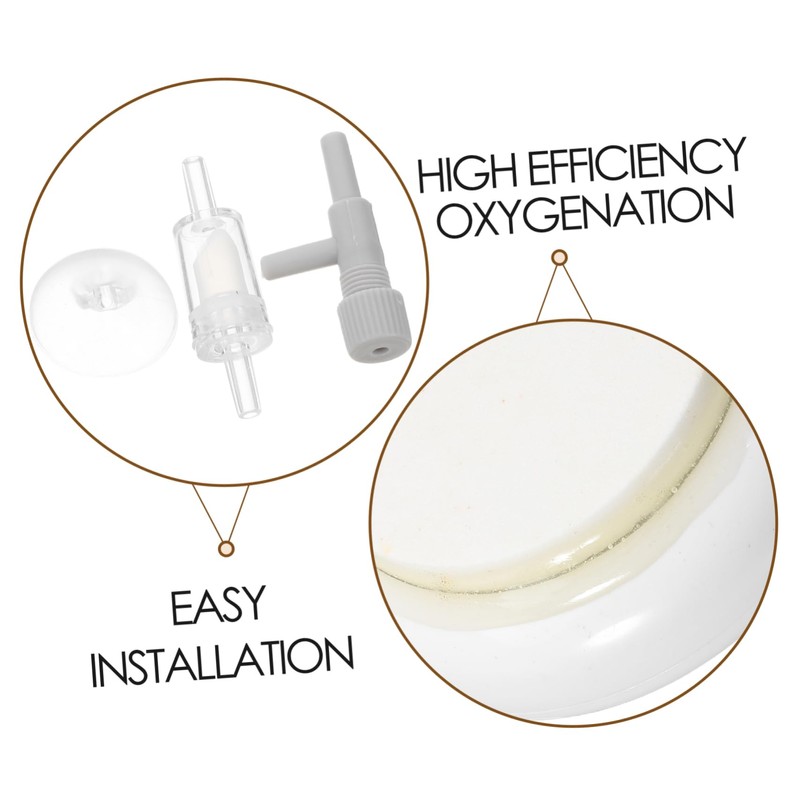 HIGH EFFICIENCY OXYGENATION

EASY INSTALLATION