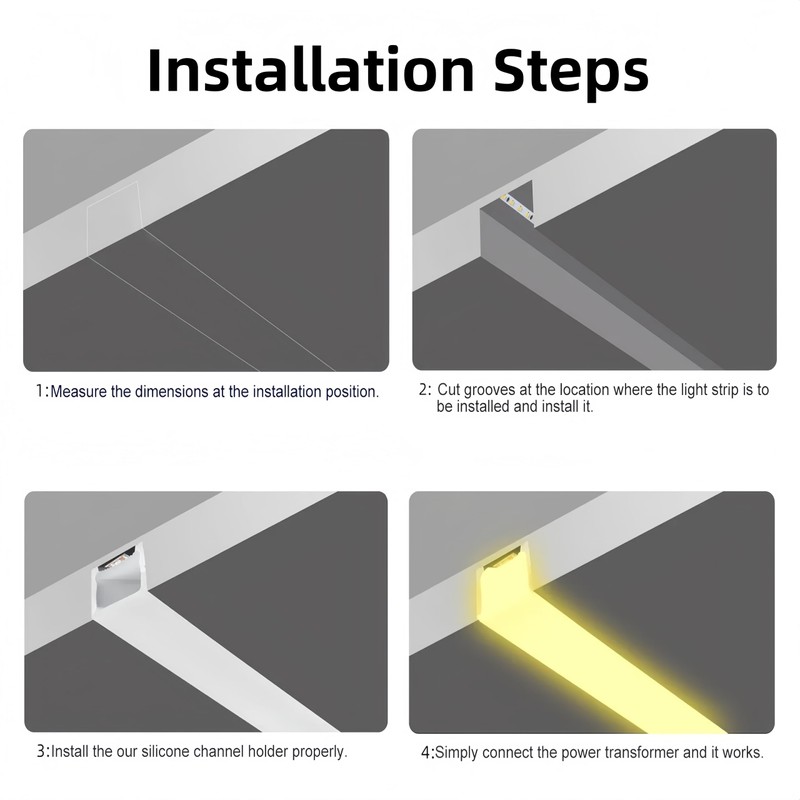 Installation Steps

1:Measure the dimensions at the installation position.

2: Cut grooves at the location where the light strip is to be installed and install it.

3:Install the our silicone channel holder properly.

4:Simply connect the power transformer and it works.