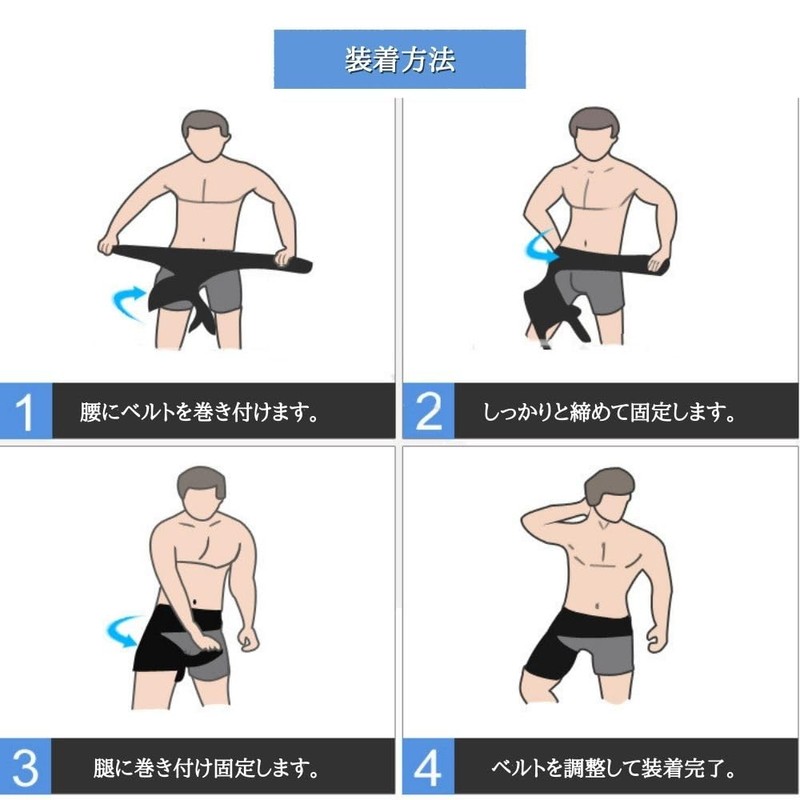 装着方法

1 腰にベルトを巻き付けます。

2 しっかりと締めて固定します。

3 腿に巻き付け固定します。

4 ベルトを調整して装着完了。