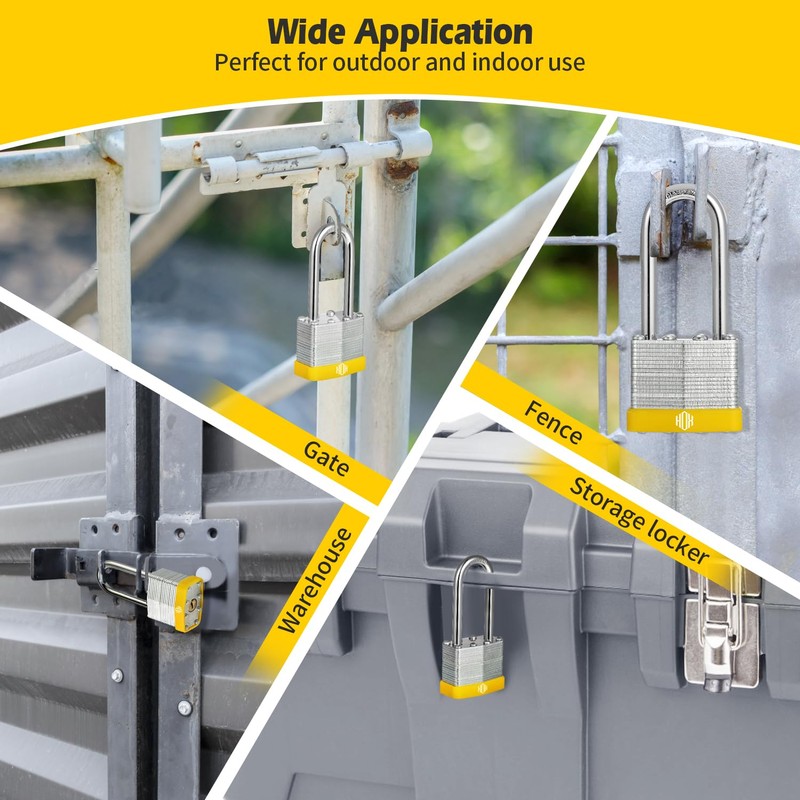 Wide Application
Perfect for outdoor and indoor use

Gate

Fence

Warehouse

Storage locker