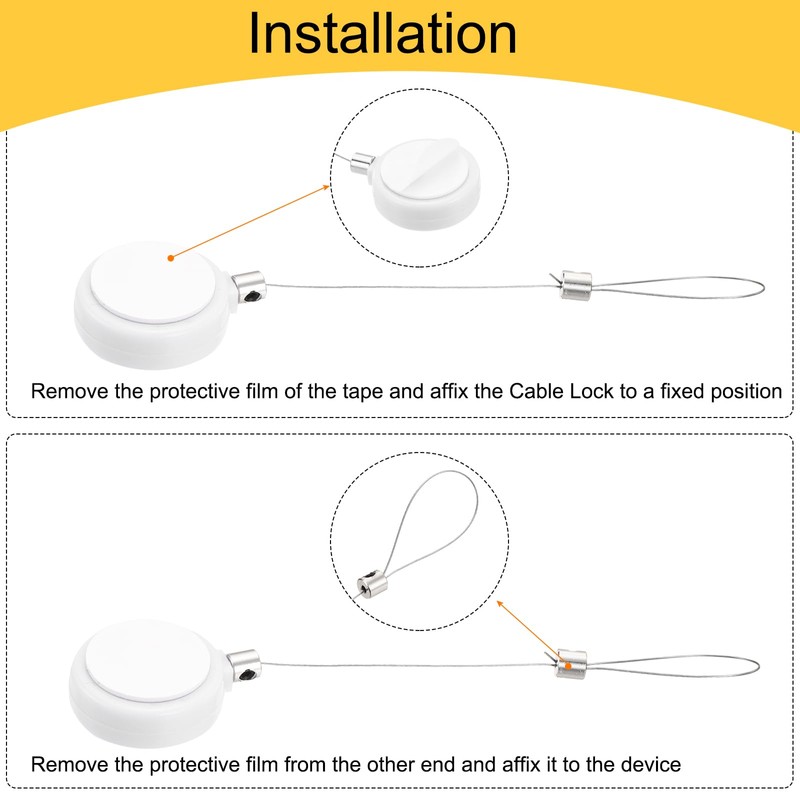 Installation

Remove the protective film of the tape and affix the Cable Lock to a fixed position

Remove the protective film from the other end and affix it to the device