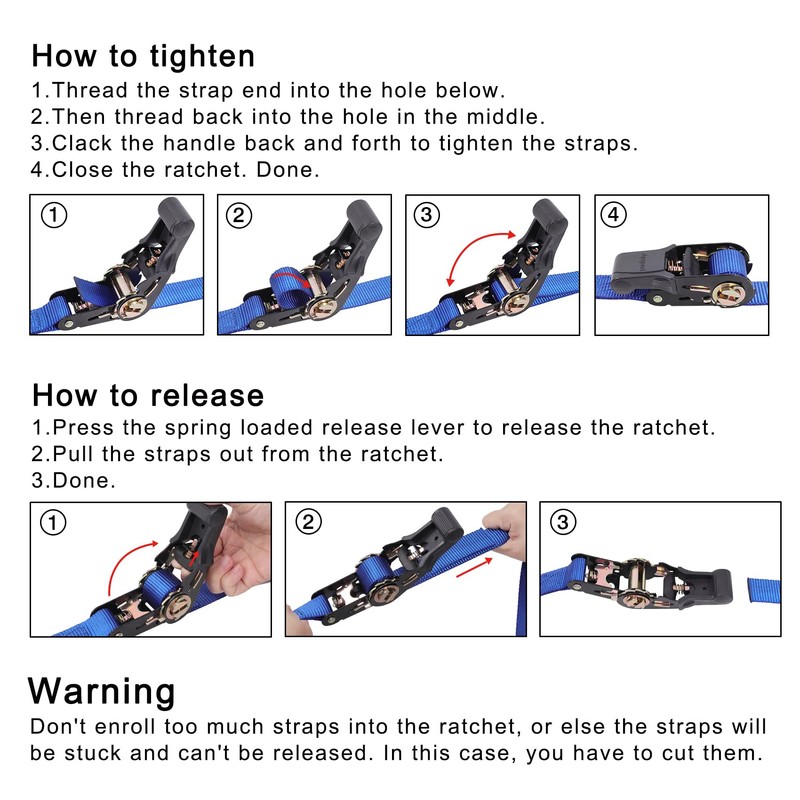 How to tighten
1.Thread the strap end into the hole below.
2.Then thread back into the hole in the middle.
3.Clack the handle back and forth to tighten the straps.
4.Close the ratchet. Done.

①

②

③

④

How to release
1.Press the spring loaded release lever to release the ratchet.
2.Pull the straps out from the ratchet.
3.Done.

①

②

③

Warning
Don't enroll too much straps into the ratchet, or else the straps will be stuck and can't be released. In this case, you have to cut them.