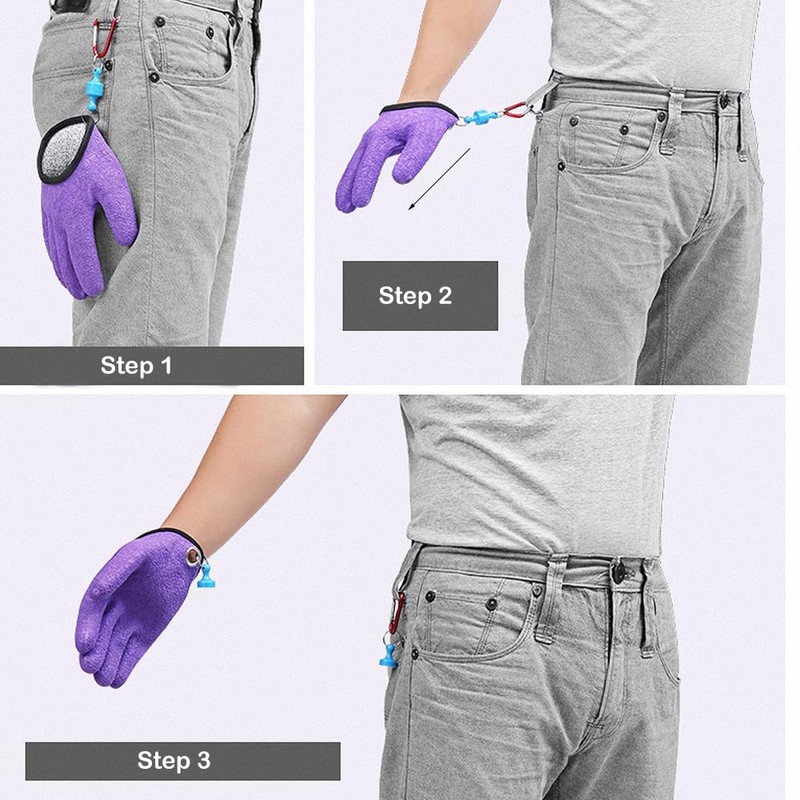 Step 1

Step 2

Step 3