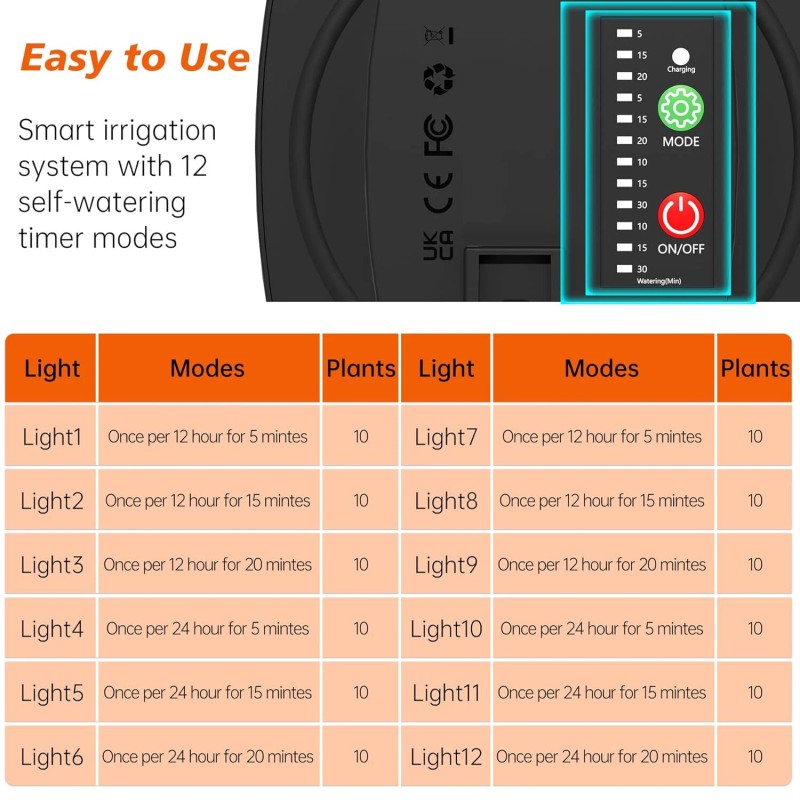 Easy to Use

Smart irrigation system with 12 self-watering timer modes

UK CA CE FC

5
15
20
5
15
20
10
15
30
10
15
30
Watering(Min)

Charging
MODE
ON/OFF

| Light | Modes | Plants | Light | Modes | Plants |
|---|---|---|---|---|---|
| Light1 | Once per 12 hour for 5 mintes | 10 | Light7 | Once per 12 hour for 5 mintes | 10 |
| Light2 | Once per 12 hour for 15 mintes | 10 | Light8 | Once per 12 hour for 15 mintes | 10 |
| Light3 | Once per 12 hour for 20 mintes | 10 | Light9 | Once per 12 hour for 20 mintes | 10 |
| Light4 | Once per 24 hour for 5 mintes | 10 | Light10 | Once per 24 hour for 5 mintes | 10 |
| Light5 | Once per 24 hour for 15 mintes | 10 | Light11 | Once per 24 hour for 15 mintes | 10 |
| Light6 | Once per 24 hour for 20 mintes | 10 | Light12 | Once per 24 hour for 20 mintes | 10 |