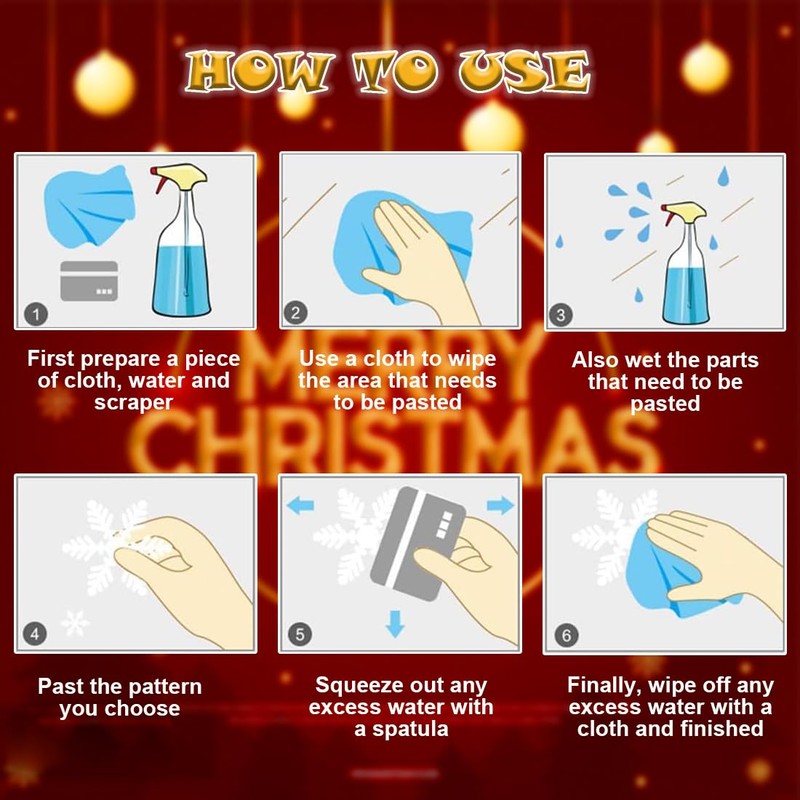 HOW TO USE

1

First prepare a piece of cloth, water and scraper

2

Use a cloth to wipe the area that needs to be pasted

3

Also wet the parts that need to be pasted

MERRY CHRISTMAS

4

Past the pattern you choose

5

Squeeze out any excess water with a spatula

6

Finally, wipe off any excess water with a cloth and finished