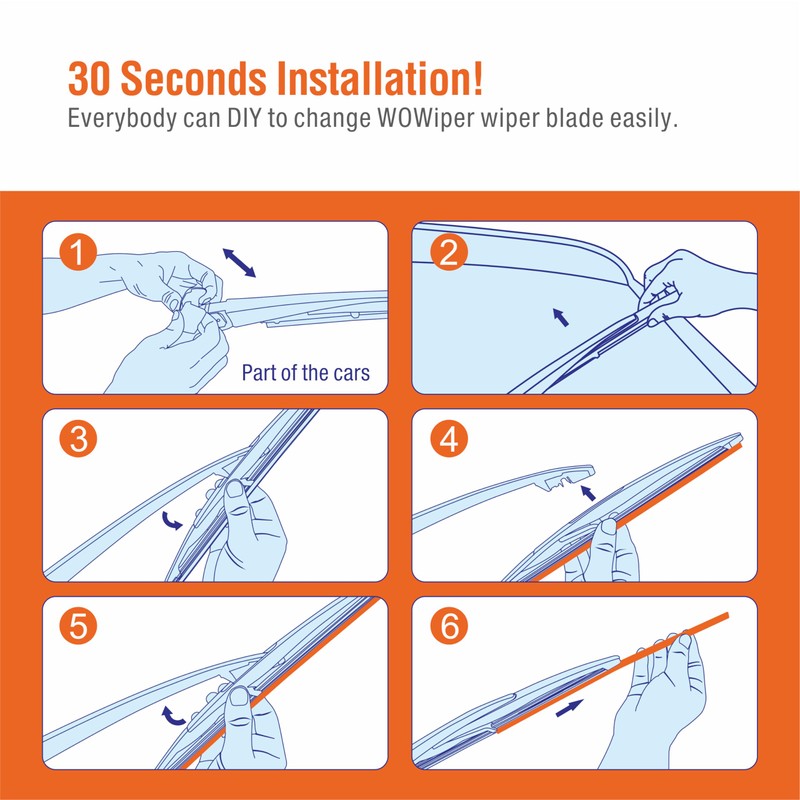 30 Seconds Installation!
Everybody can DIY to change WOWiper wiper blade easily.

1

Part of the cars

2

3

4

5

6