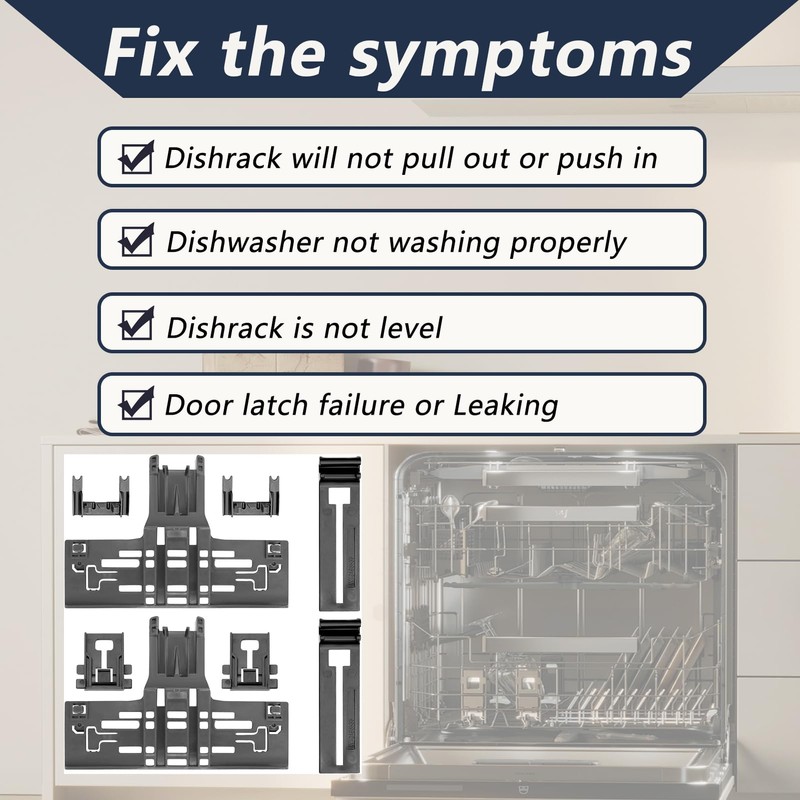 Fix the symptoms

Dishrack will not pull out or push in

Dishwasher not washing properly

Dishrack is not level

Door latch failure or Leaking