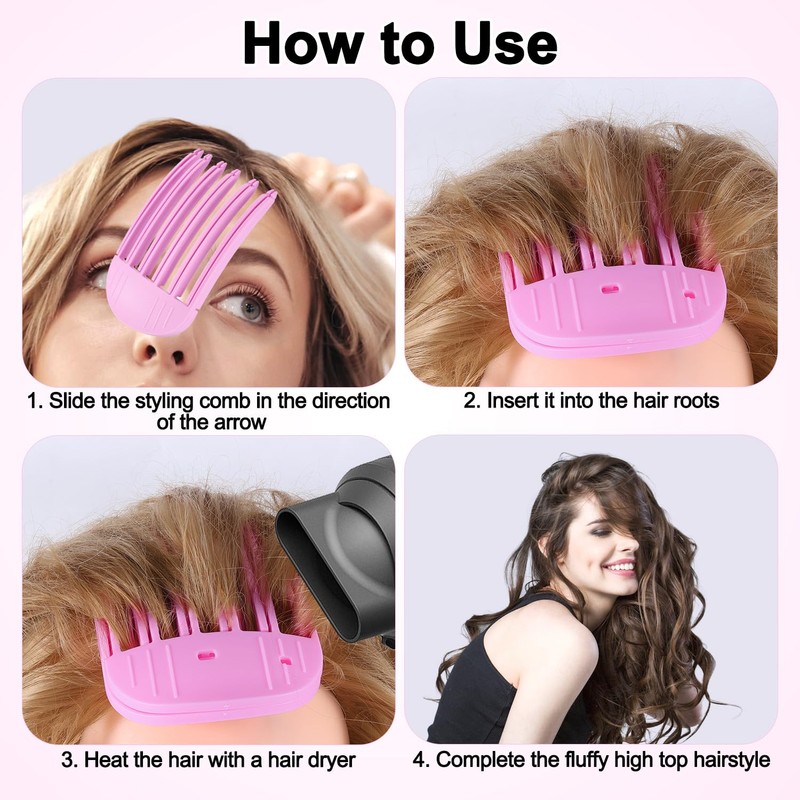 How to Use

1. Slide the styling comb in the direction of the arrow

2. Insert it into the hair roots

3. Heat the hair with a hair dryer

4. Complete the fluffy high top hairstyle