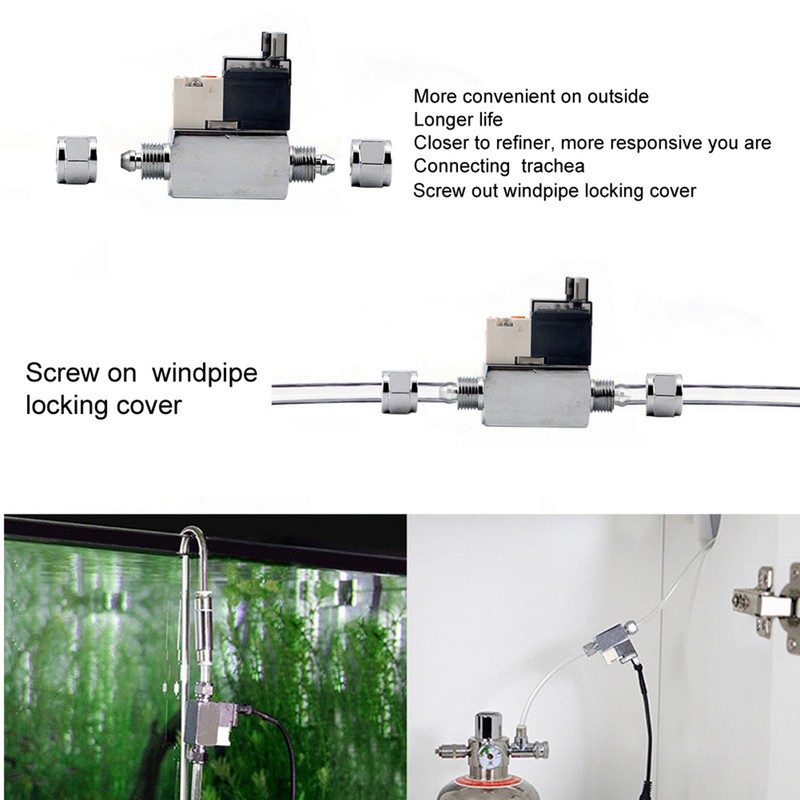 More convenient on outside
Longer life
Closer to refiner, more responsive you are
Connecting trachea
Screw out windpipe locking cover

Screw on windpipe locking cover