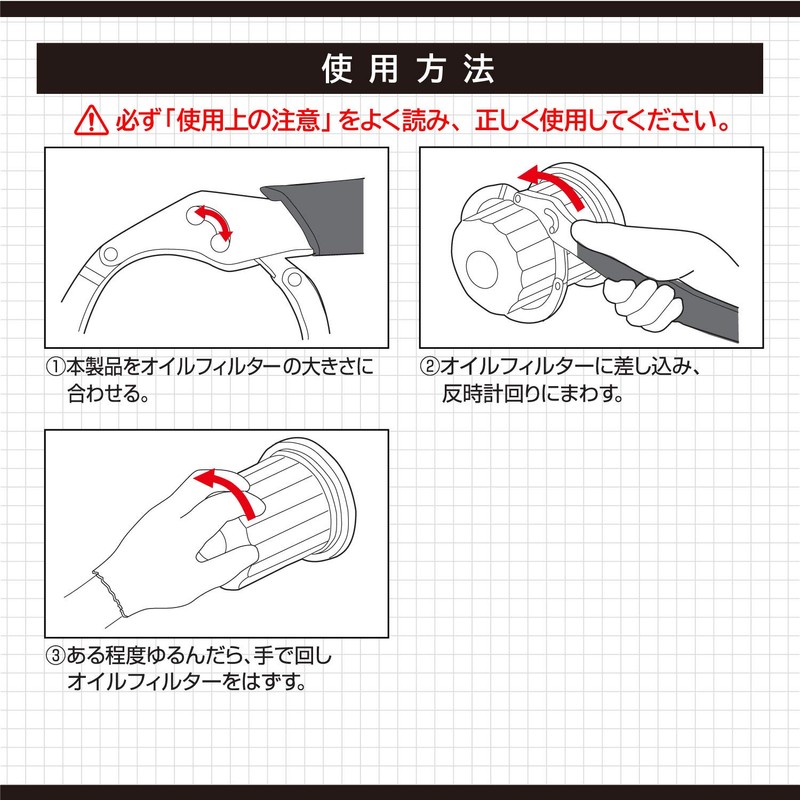 使用方法

必ず「使用上の注意」をよく読み、正しく使用してください。

①本製品をオイルフィルターの大きさに合わせる。

②オイルフィルターに差し込み、反時計回りにまわす。

③ある程度ゆるんだら、手で回しオイルフィルターをはずす。