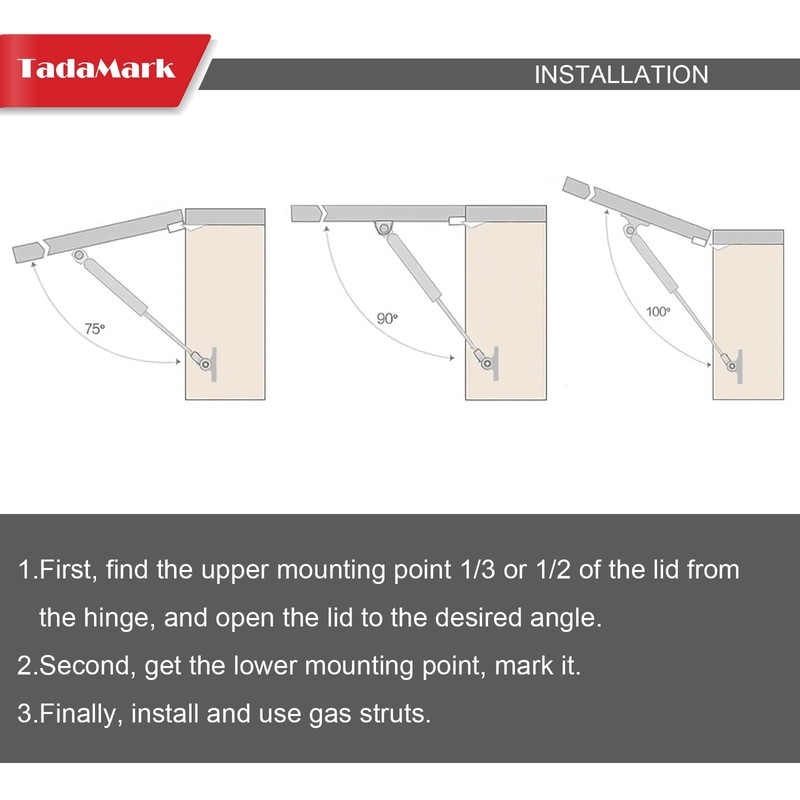 TadaMark

INSTALLATION

75°

90°

100°

1.First, find the upper mounting point 1/3 or 1/2 of the lid from the hinge, and open the lid to the desired angle.

2.Second, get the lower mounting point, mark it.

3.Finally, install and use gas struts.