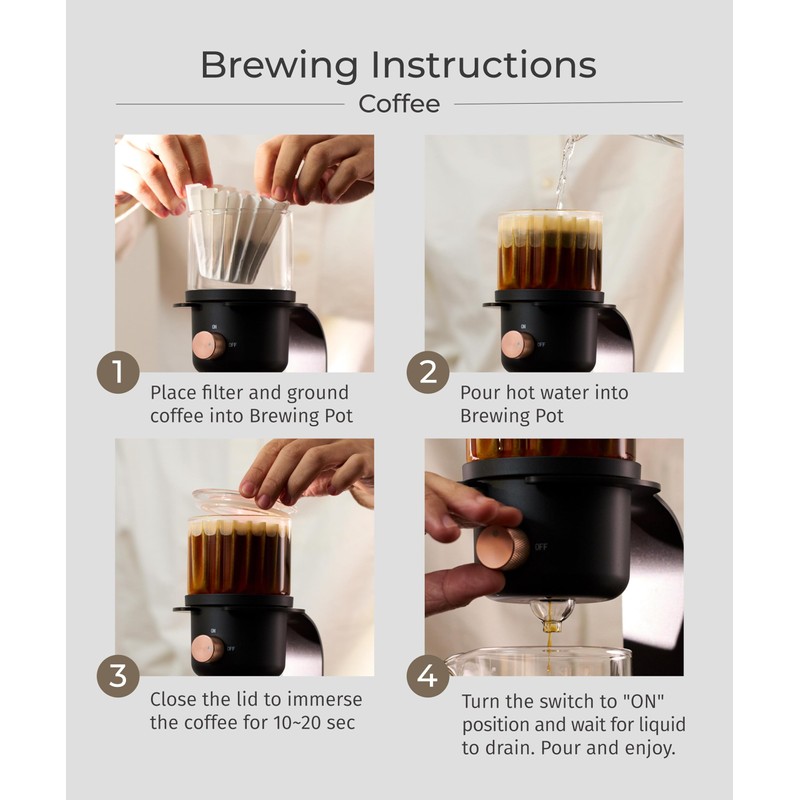 Brewing Instructions

Coffee

ON
OFF

1 Place filter and ground coffee into Brewing Pot

ON
OFF

2 Pour hot water into Brewing Pot

ON
OFF

3 Close the lid to immerse the coffee for 10~20 sec

OFF

4 Turn the switch to "ON" position and wait for liquid to drain. Pour and enjoy.